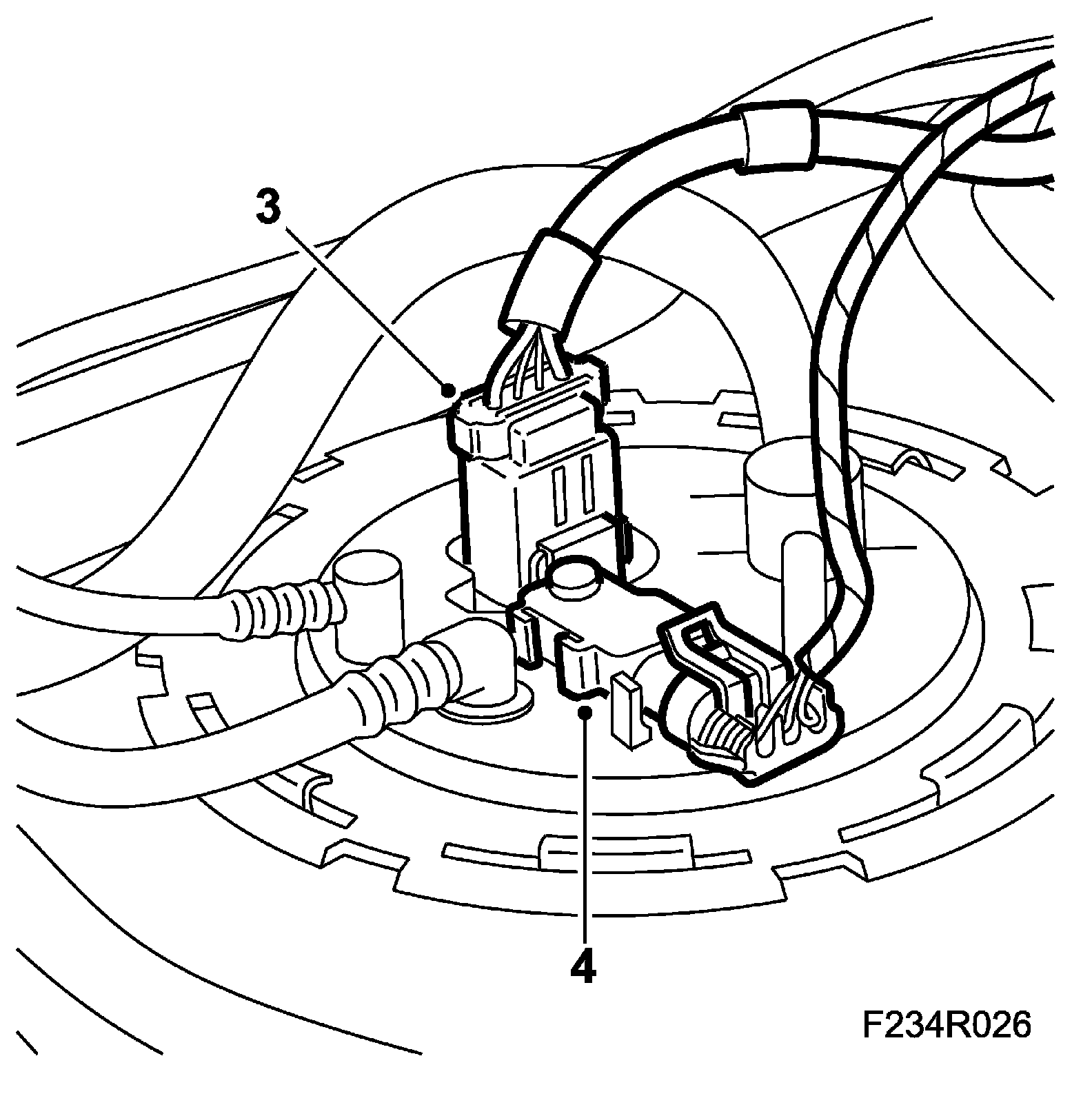 3

4

F234R026