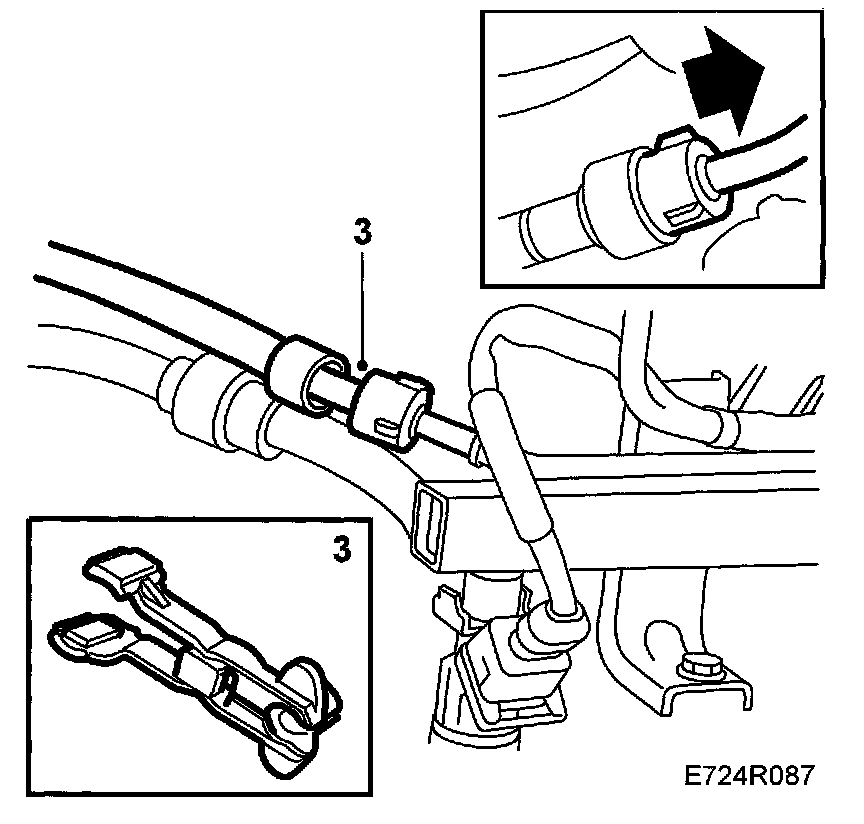 3

3

E724R087