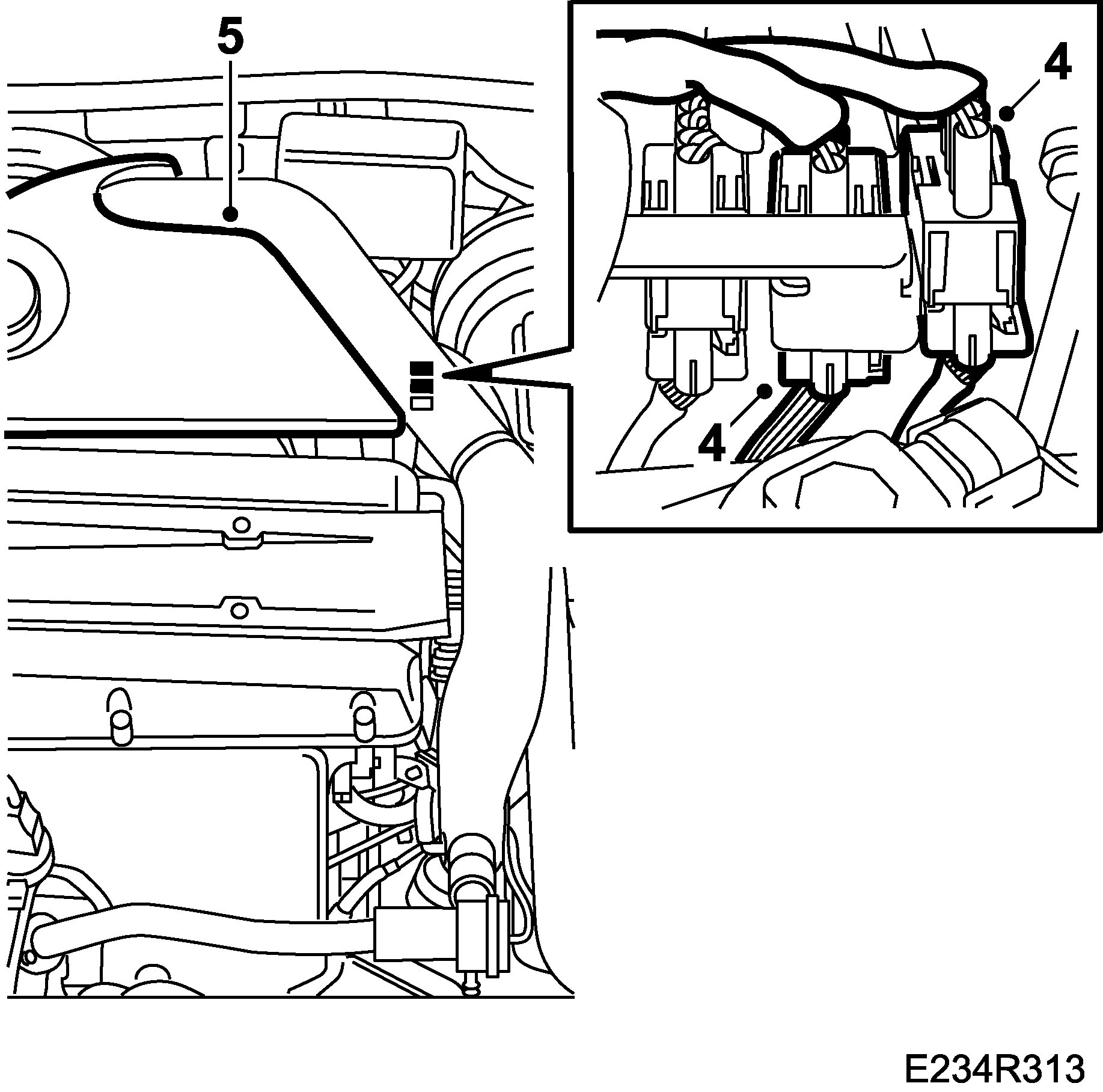 5
4
4
E234R313