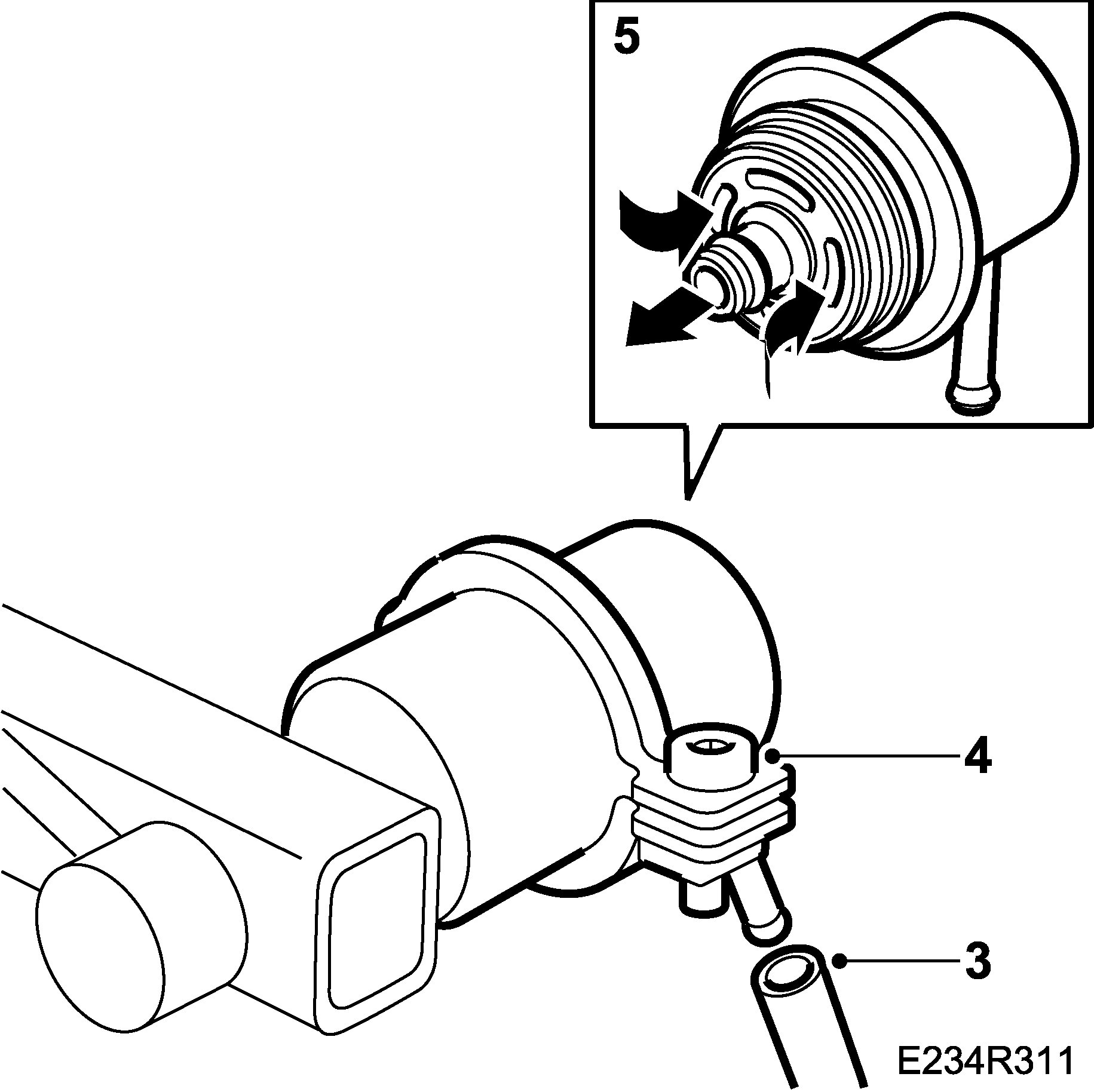 5

4

3

E234R311