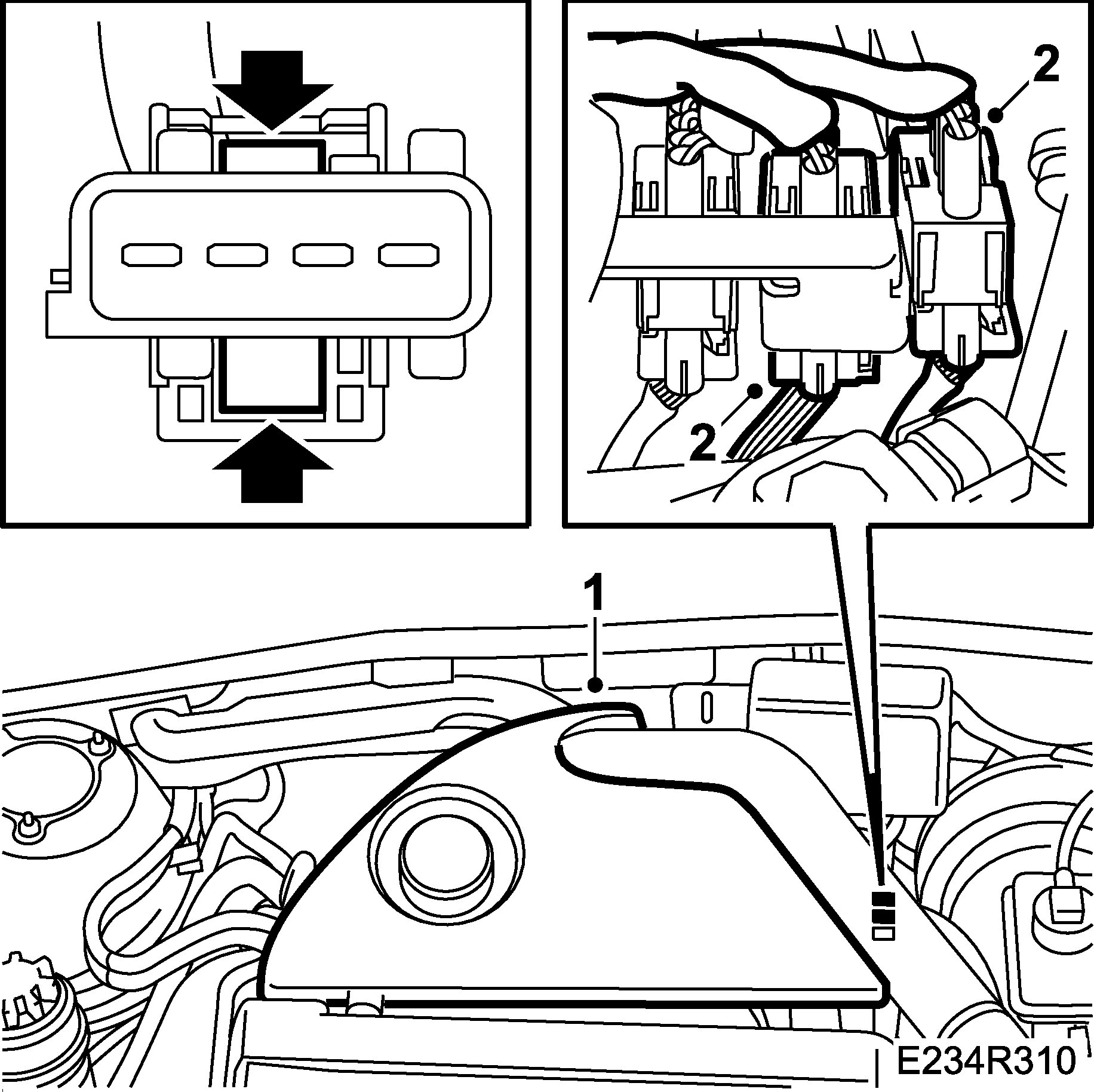 2
2
1
E234R310