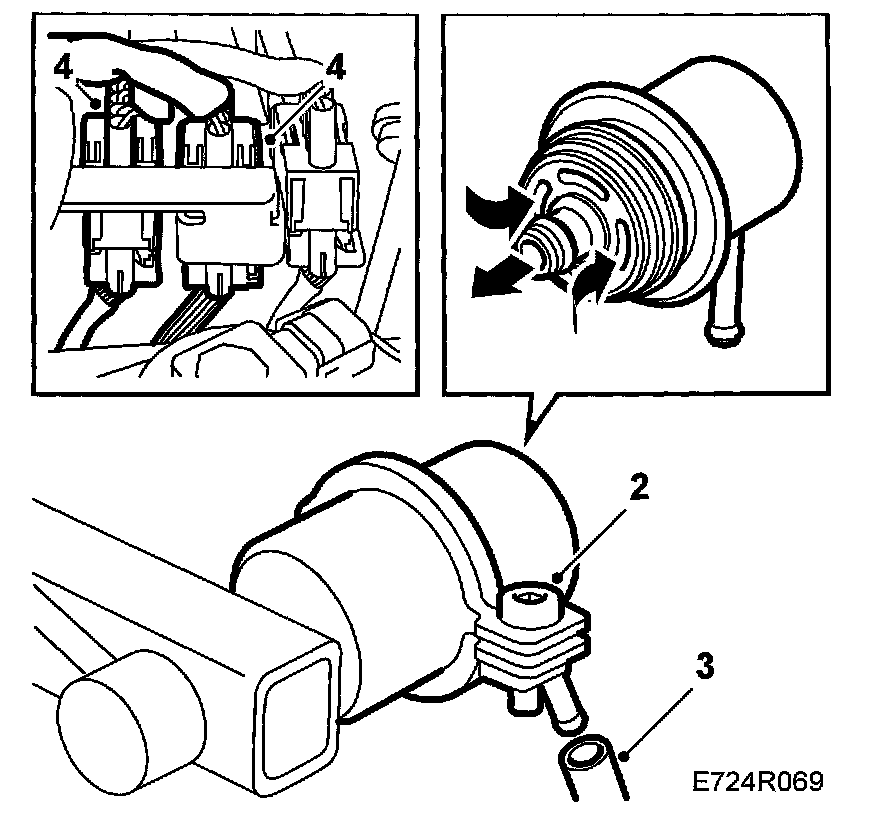 4
4
2
3
E724R069