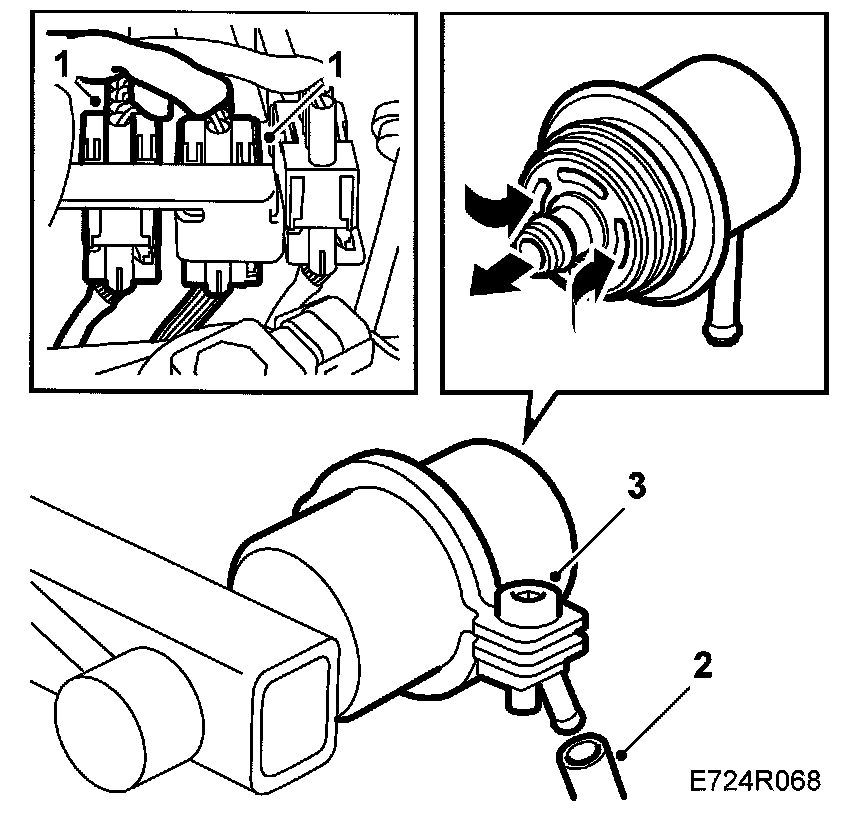 1
1
3
2
E724R068