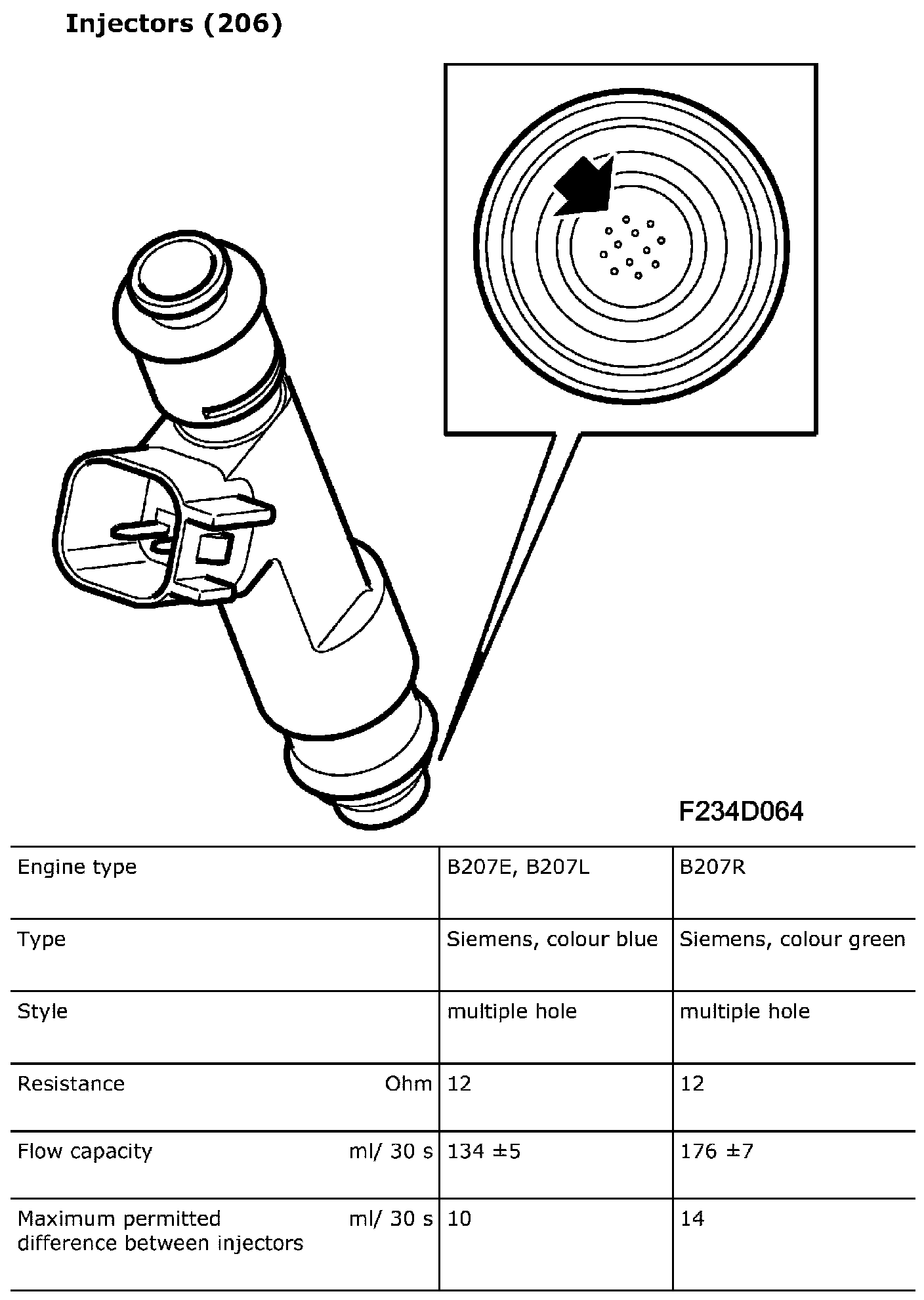 Injectors (206)

F234D064

| Engine type | | B207E, B207L | B207R |
|---|---|---|---|
| Type | | Siemens, colour blue | Siemens, colour green |
| Style | | multiple hole | multiple hole |
| Resistance | Ohm | 12 | 12 |
| Flow capacity | ml/ 30 s | 134 ±5 | 176 ±7 |
| Maximum permitted difference between injectors | ml/ 30 s | 10 | 14 |