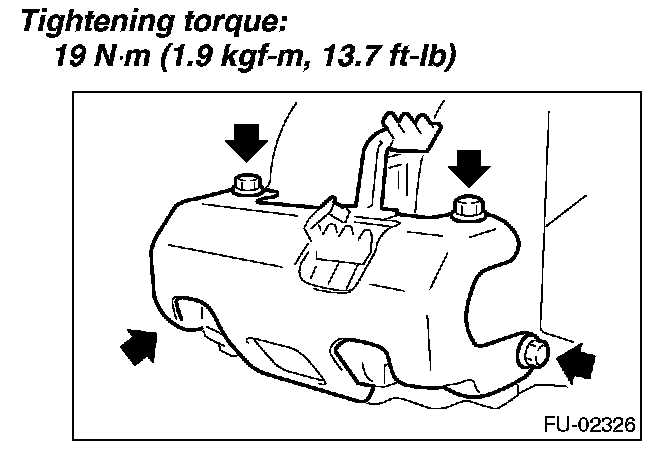 Tightening torque:
19 N·m (1.9 kgf-m, 13.7 ft-lb)

FU-02326