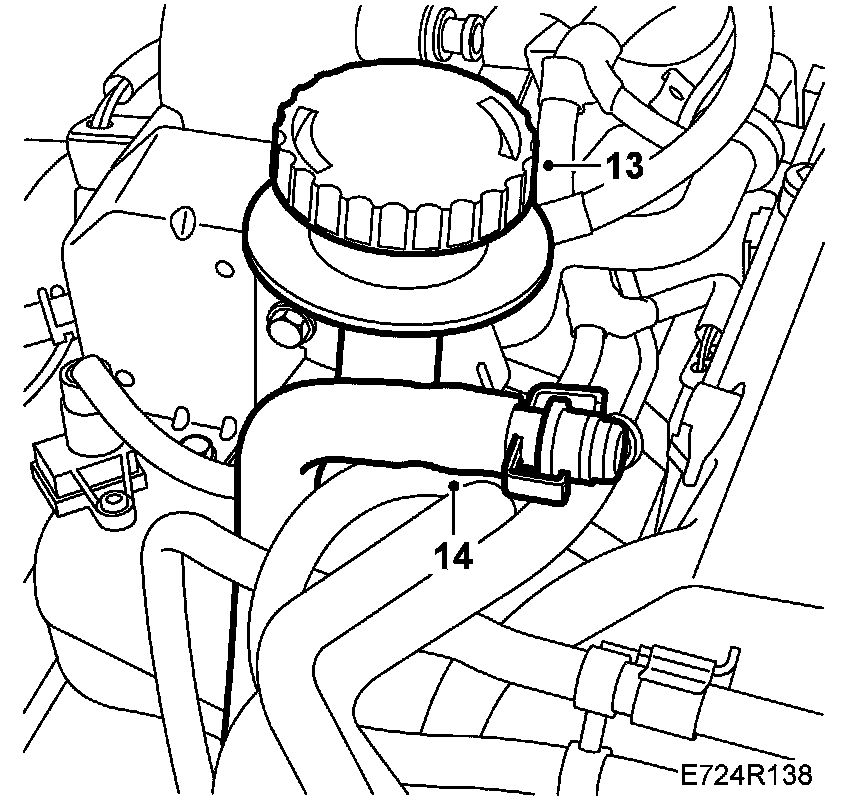 13

14

E724R138