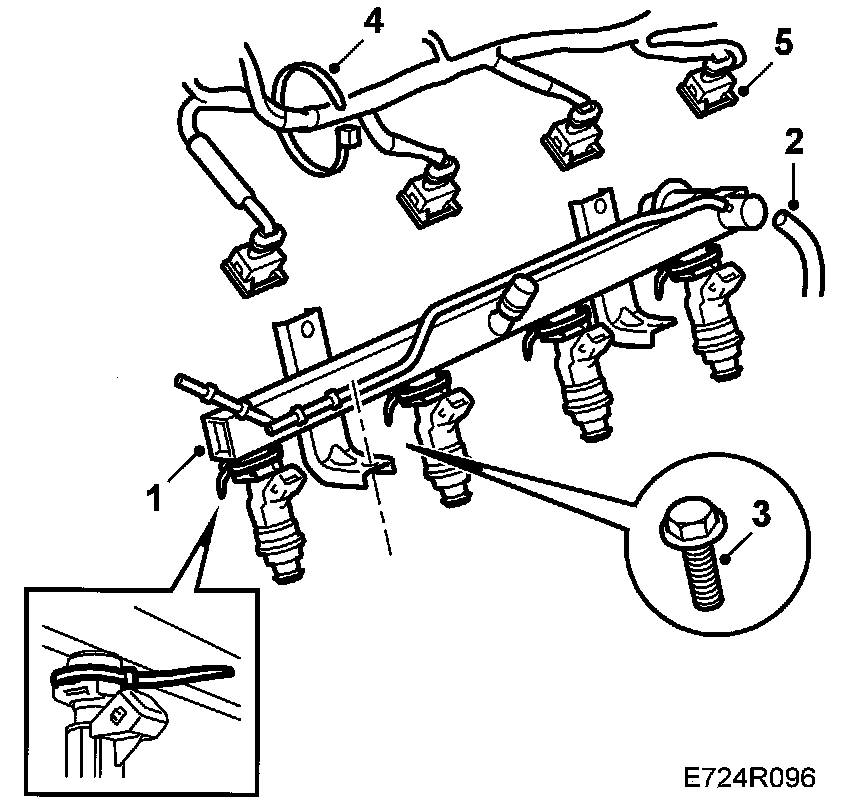 4
5
2
1
3
E724R096