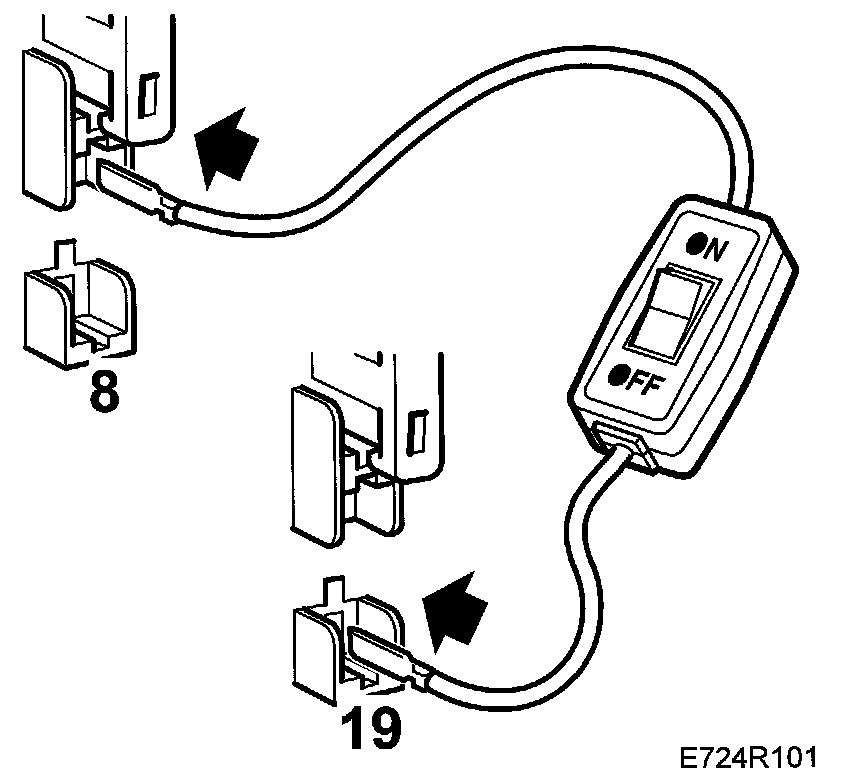 ON
OFF
8
19
E724R101