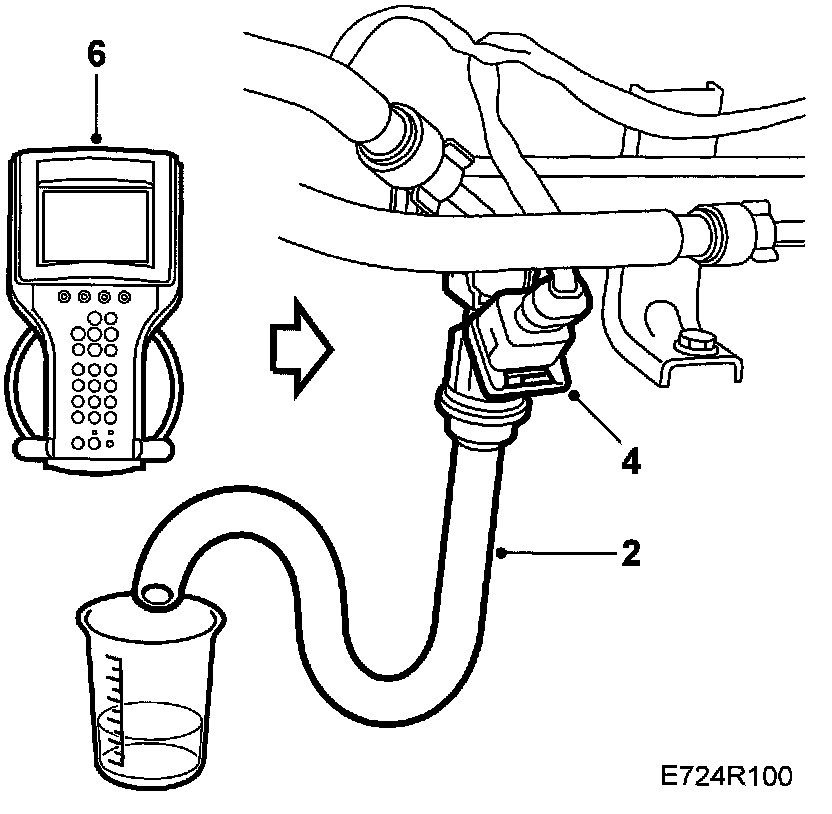 6

4

2

E724R100