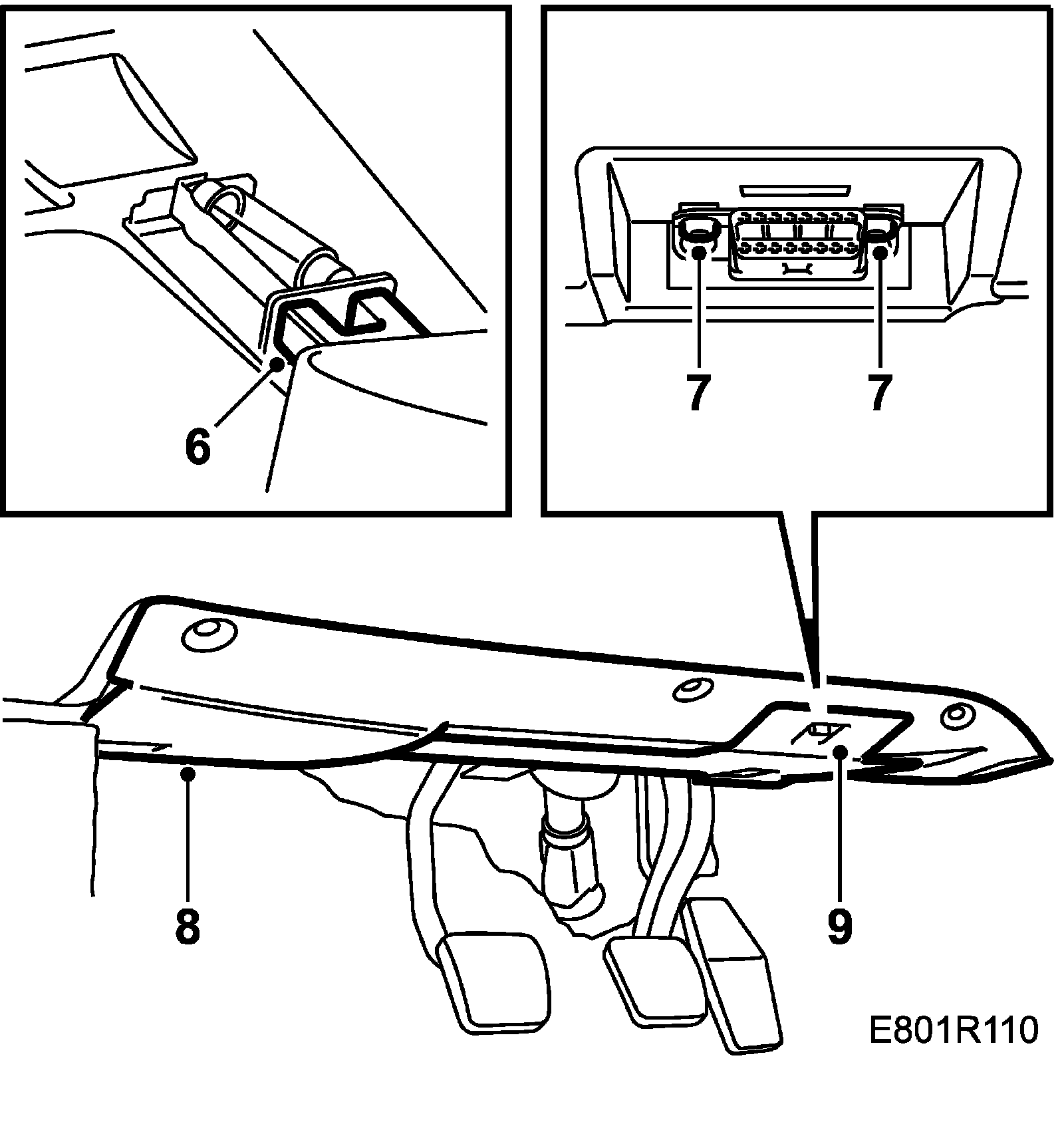 6

7 7

8

9

E801R110