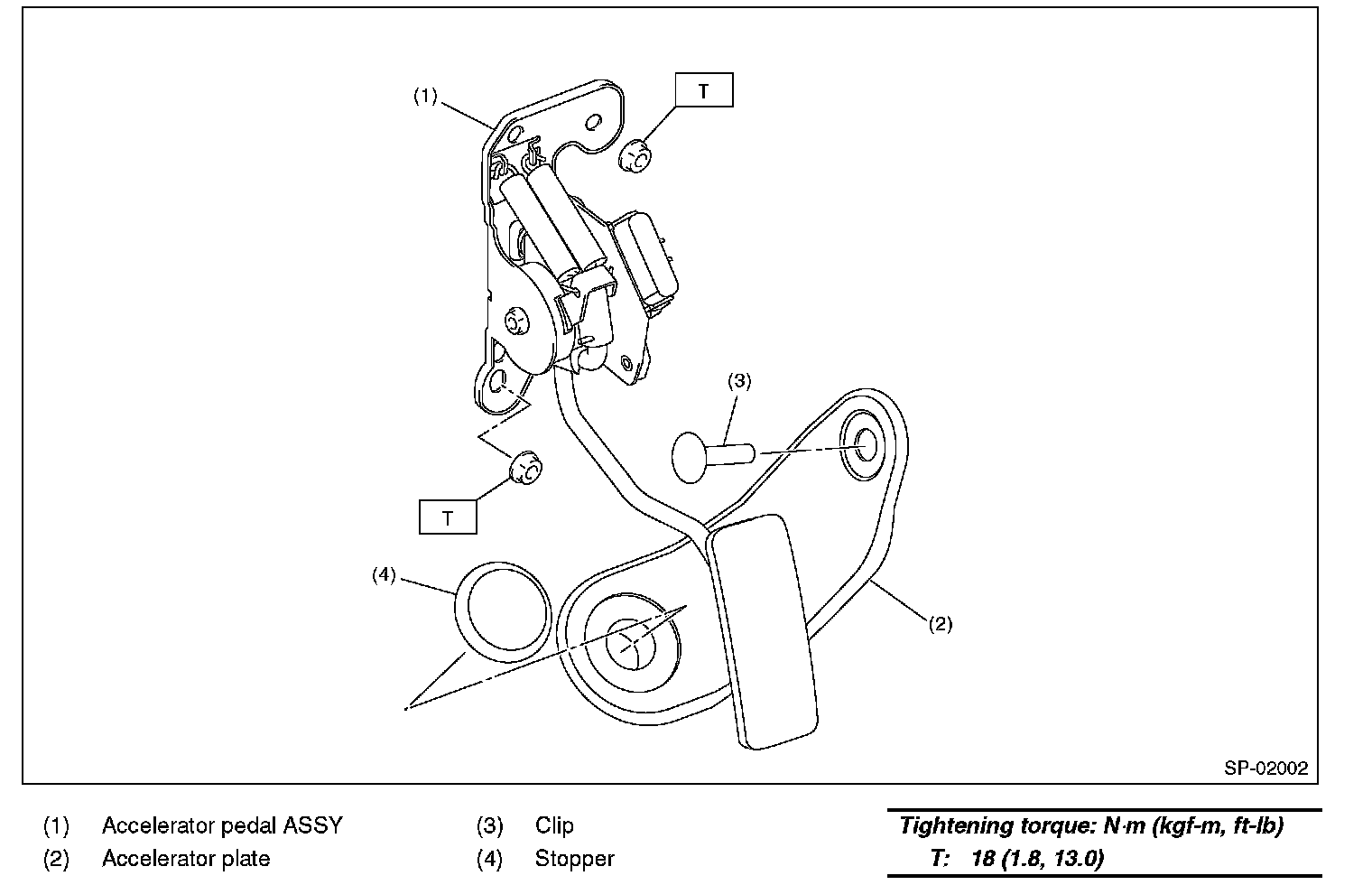 (1)
T
(3)
T
(4)
(2)
SP-02002

(1) Accelerator pedal ASSY
(2) Accelerator plate

(3) Clip
(4) Stopper

Tightening torque: N·m (kgf-m, ft-lb)
T: 18 (1.8, 13.0)