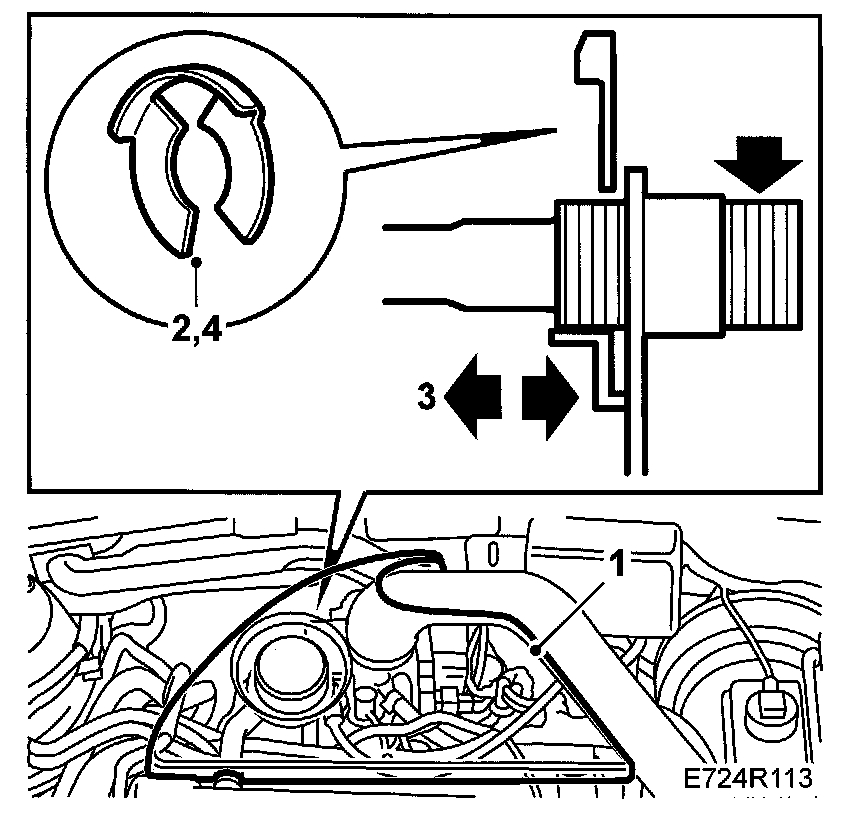 2,4

3

1

E724R113