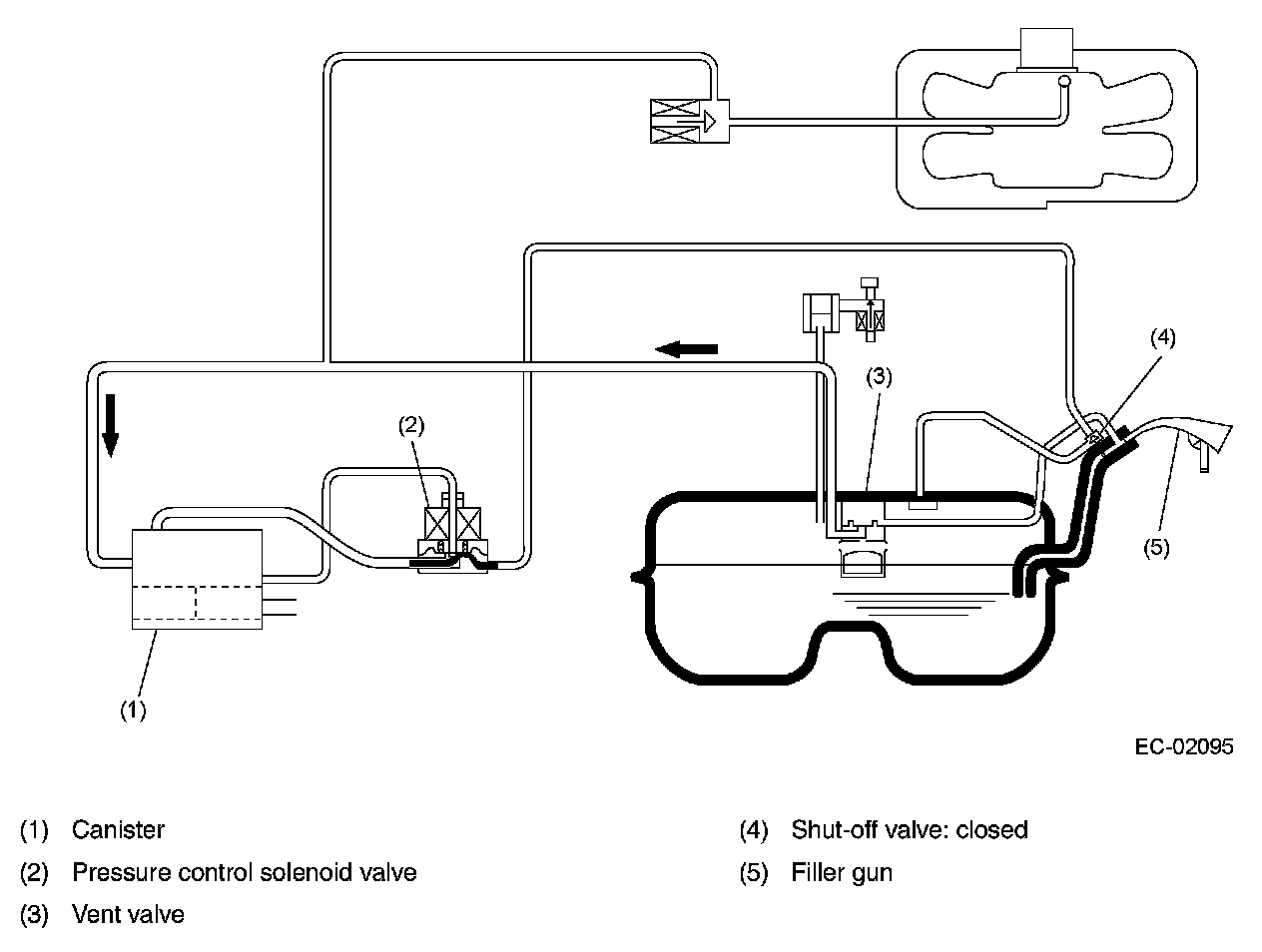 (4)

(3)

(2)

(5)

(1)

EC-02095

(1) Canister

(2) Pressure control solenoid valve

(3) Vent valve

(4) Shut-off valve: closed

(5) Filler gun