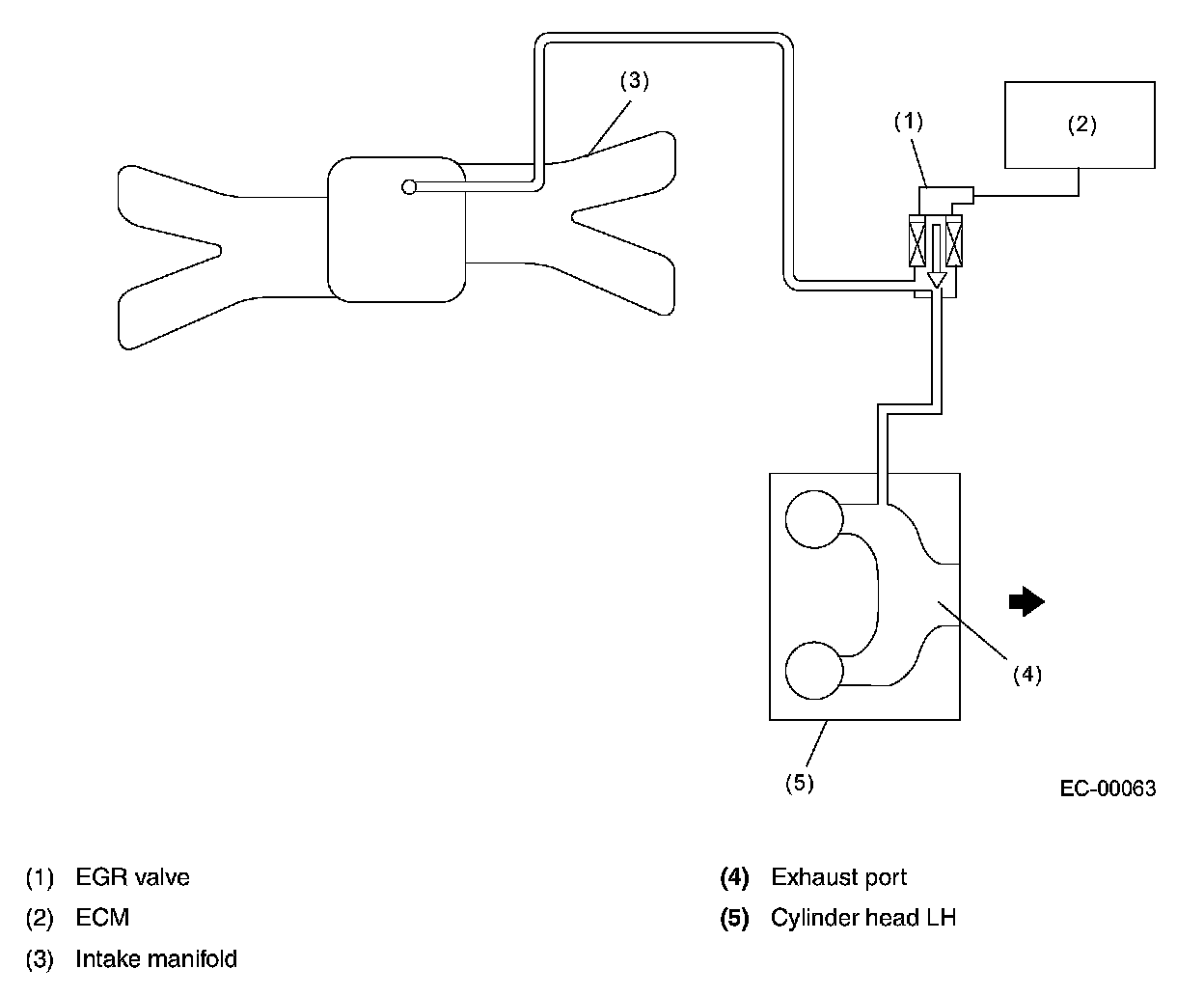 (3)

(1)

(2)

(4)

(5)

EC-00063

(1) EGR valve

(2) ECM

(3) Intake manifold

(4) Exhaust port

(5) Cylinder head LH