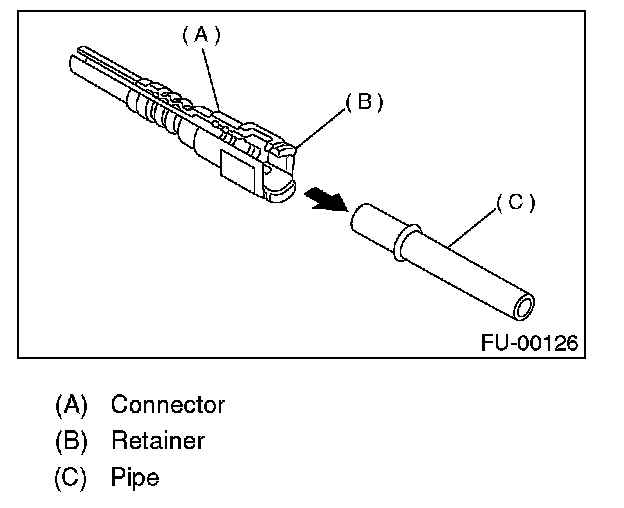 (A)
(B)
(C)
FU-00126

(A) Connector
(B) Retainer
(C) Pipe