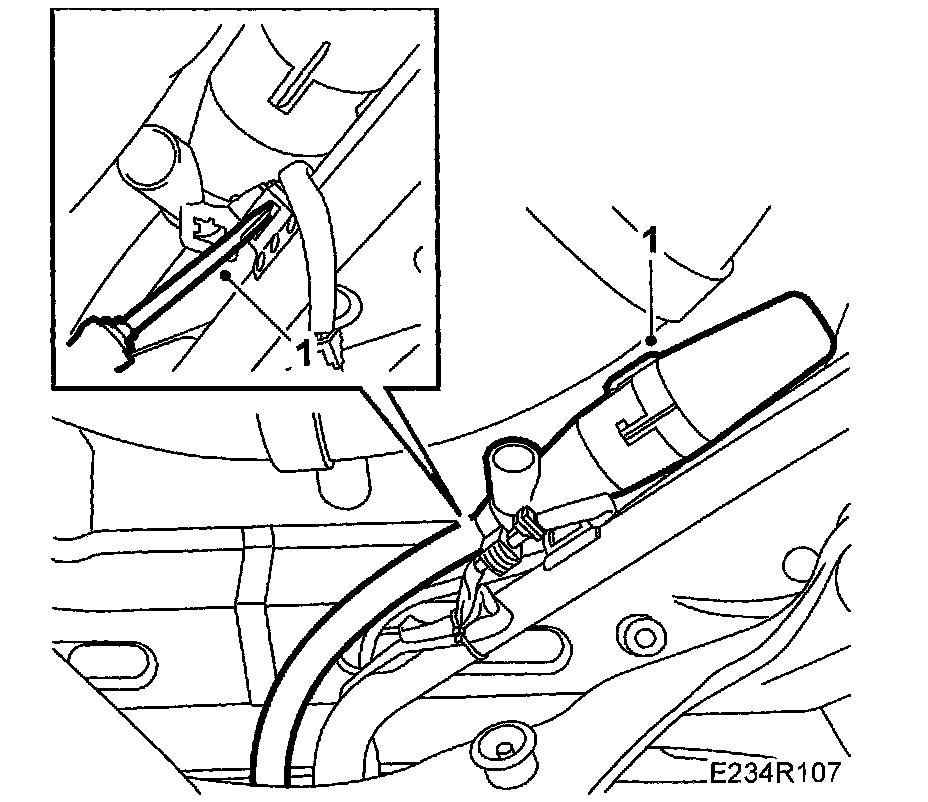 1

1

E234R107