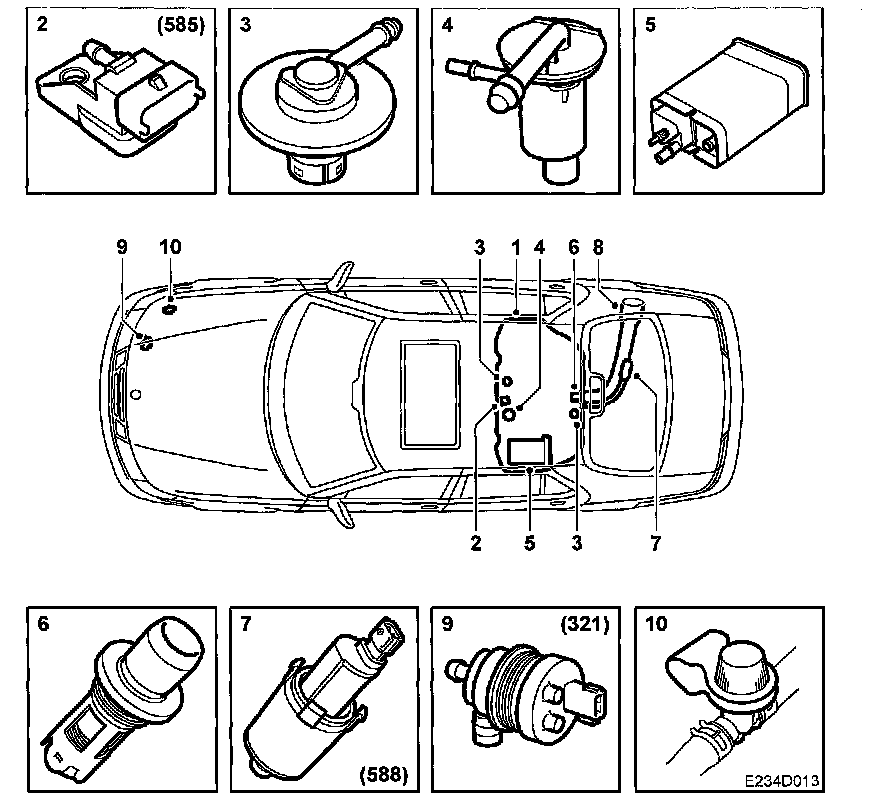 2 (585)

3

4

5

9 10 3 1 4 6 8

2 5 3 7

6

7 (588)

9 (321)

10

E234D013