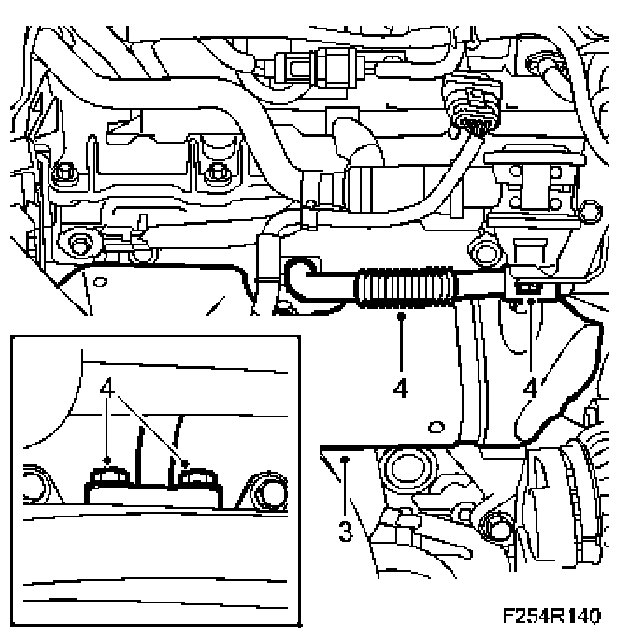 4
4
4
3
F254R140