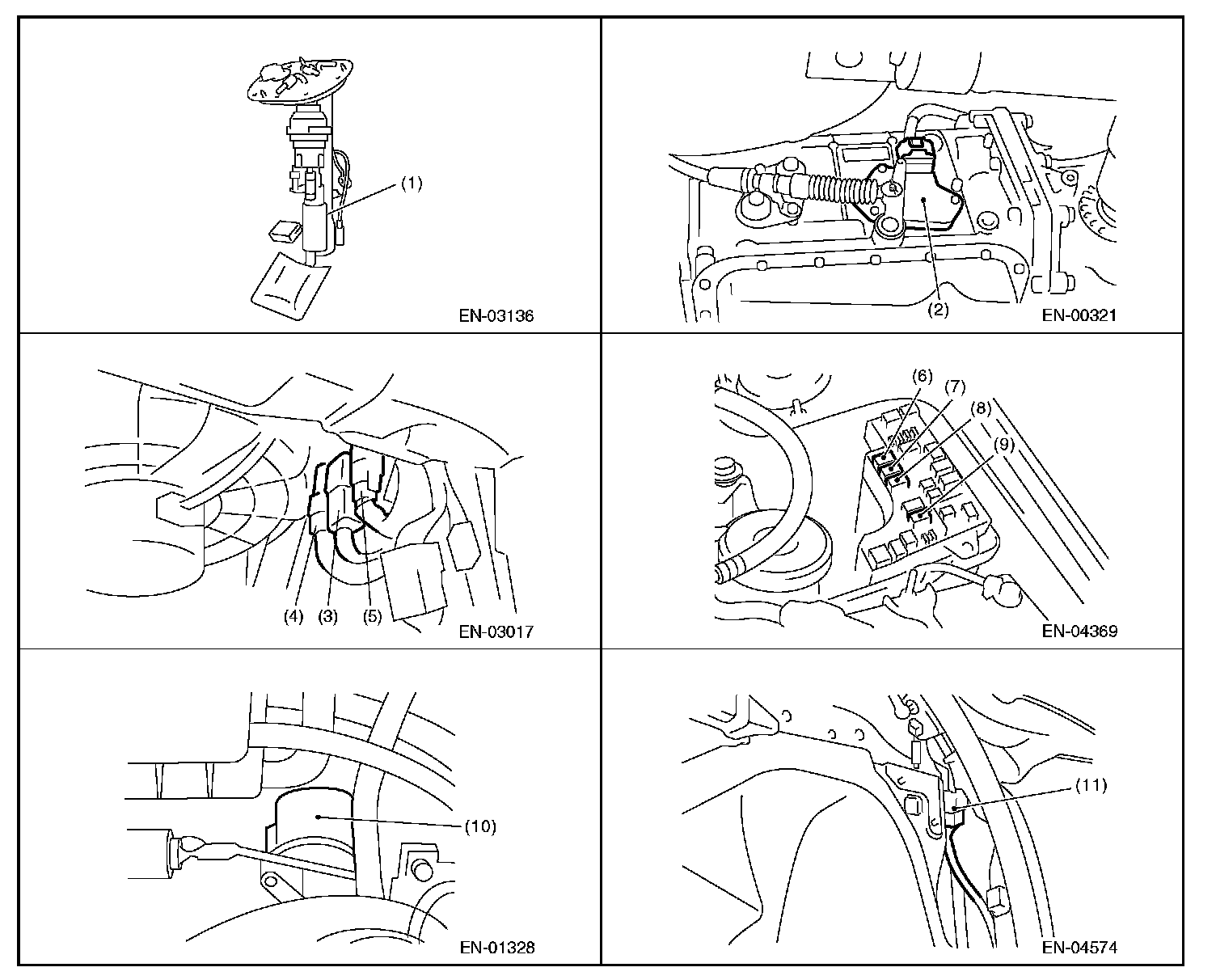 (1)

EN-03136

(2)

EN-00321

(4) (3) (5)

EN-03017

(6)
(7)
(8)
(9)

EN-04369

(10)

EN-01328

(11)

EN-04574