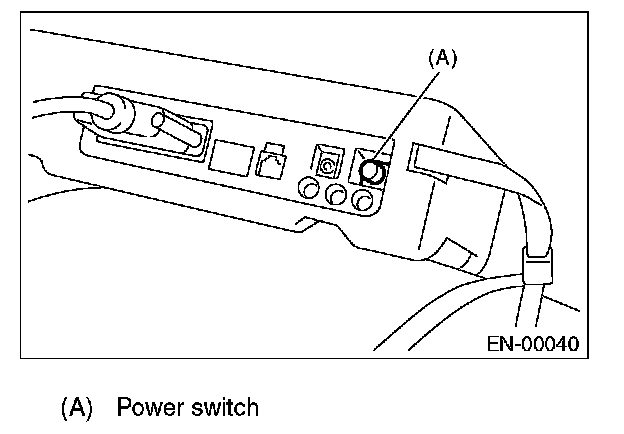 (A)

EN-00040

(A) Power switch