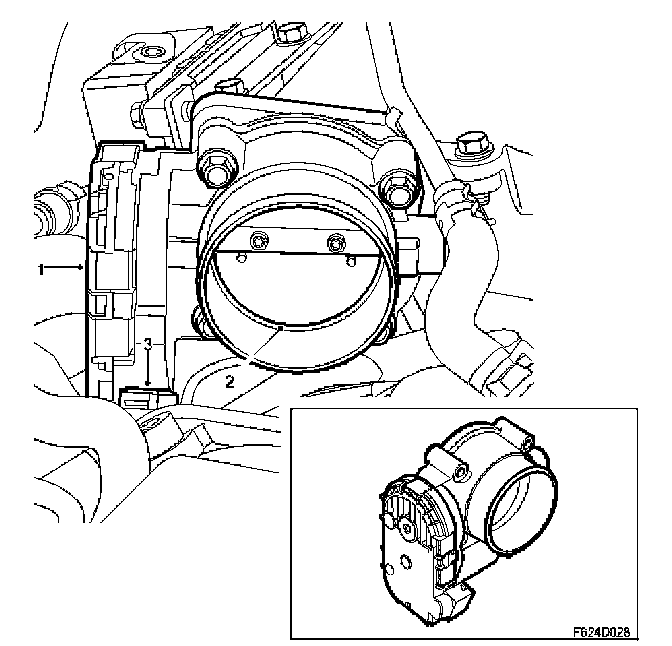 1
3
2
F624D028