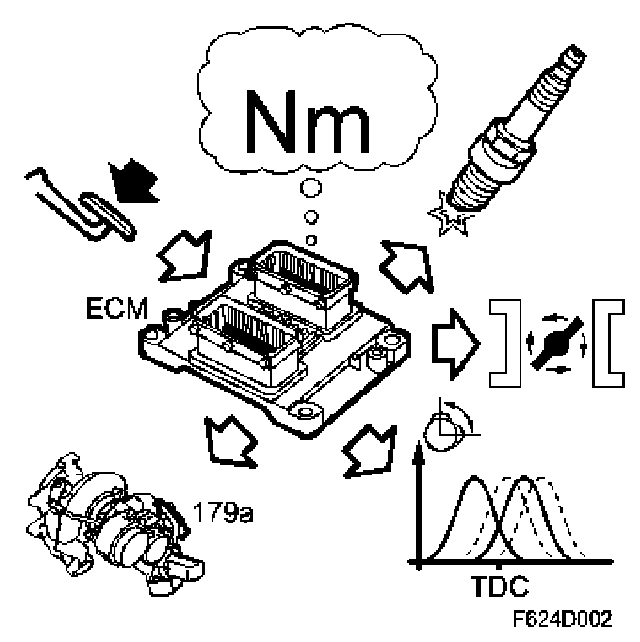 Nm

ECM

179a

TDC

F624D002