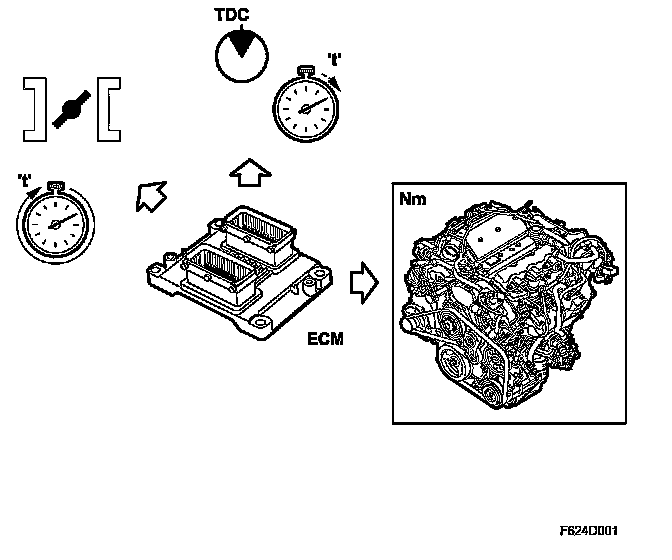 TDC
't'
't'
Nm
ECM
F624D001