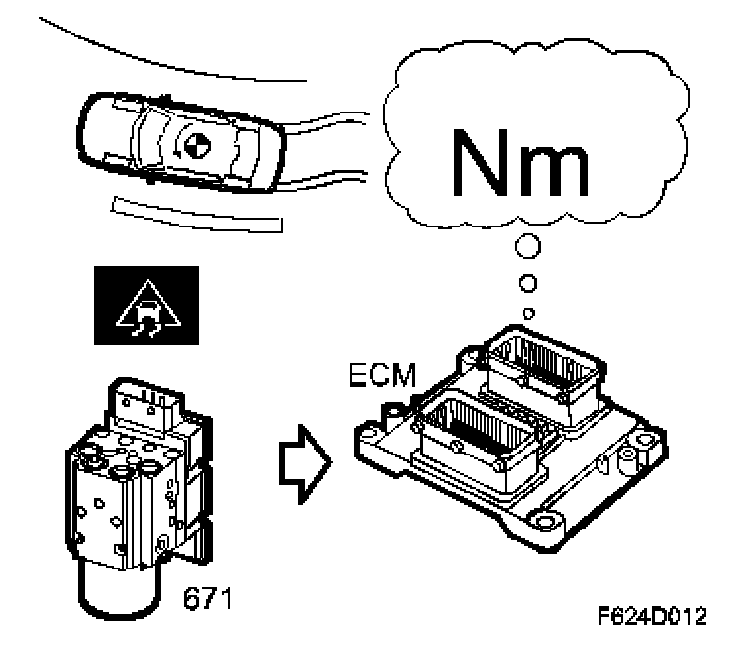 Nm

ECM

671

F624D012