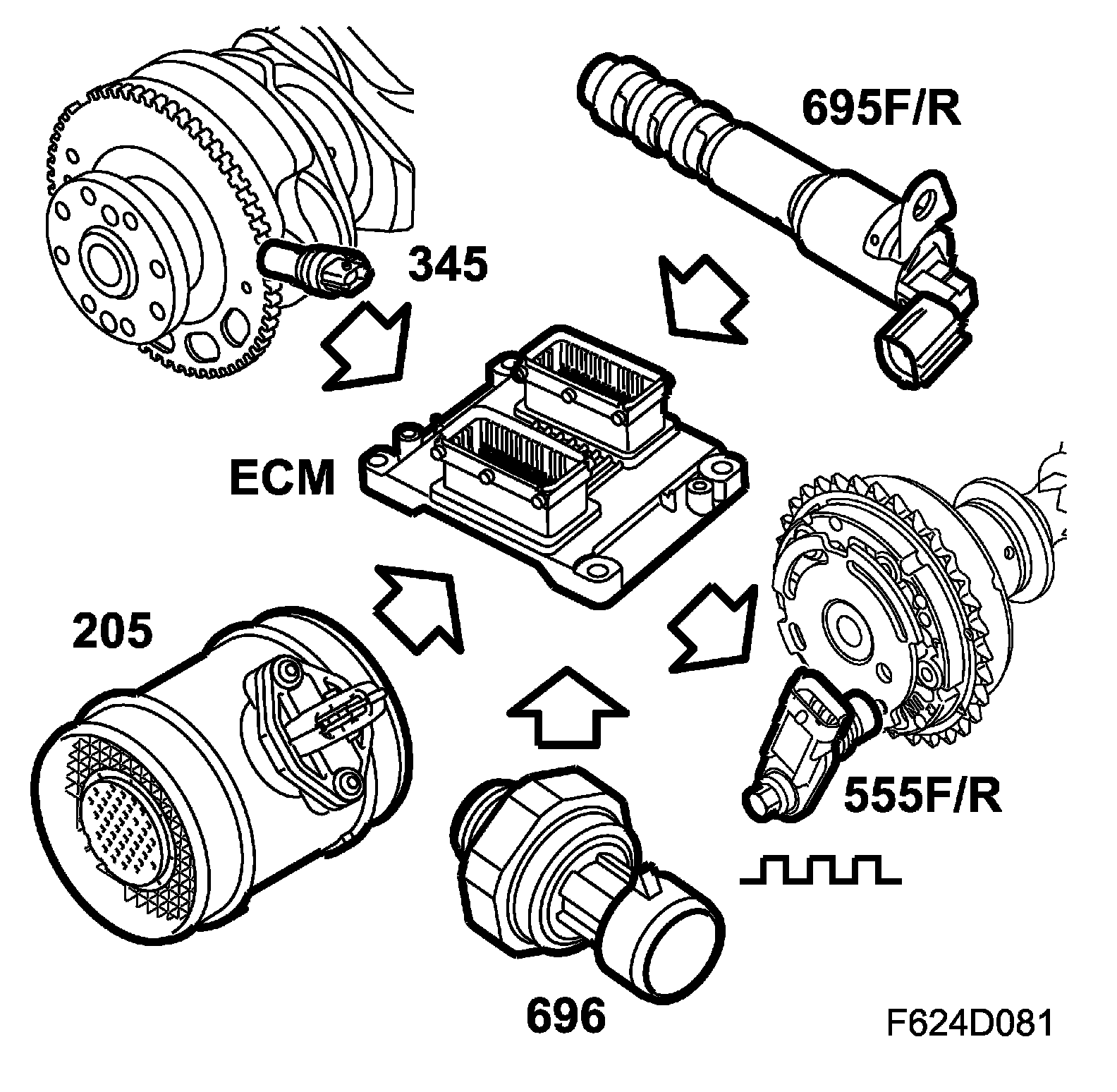 695F/R

345

ECM

205

555F/R

696

F624D081