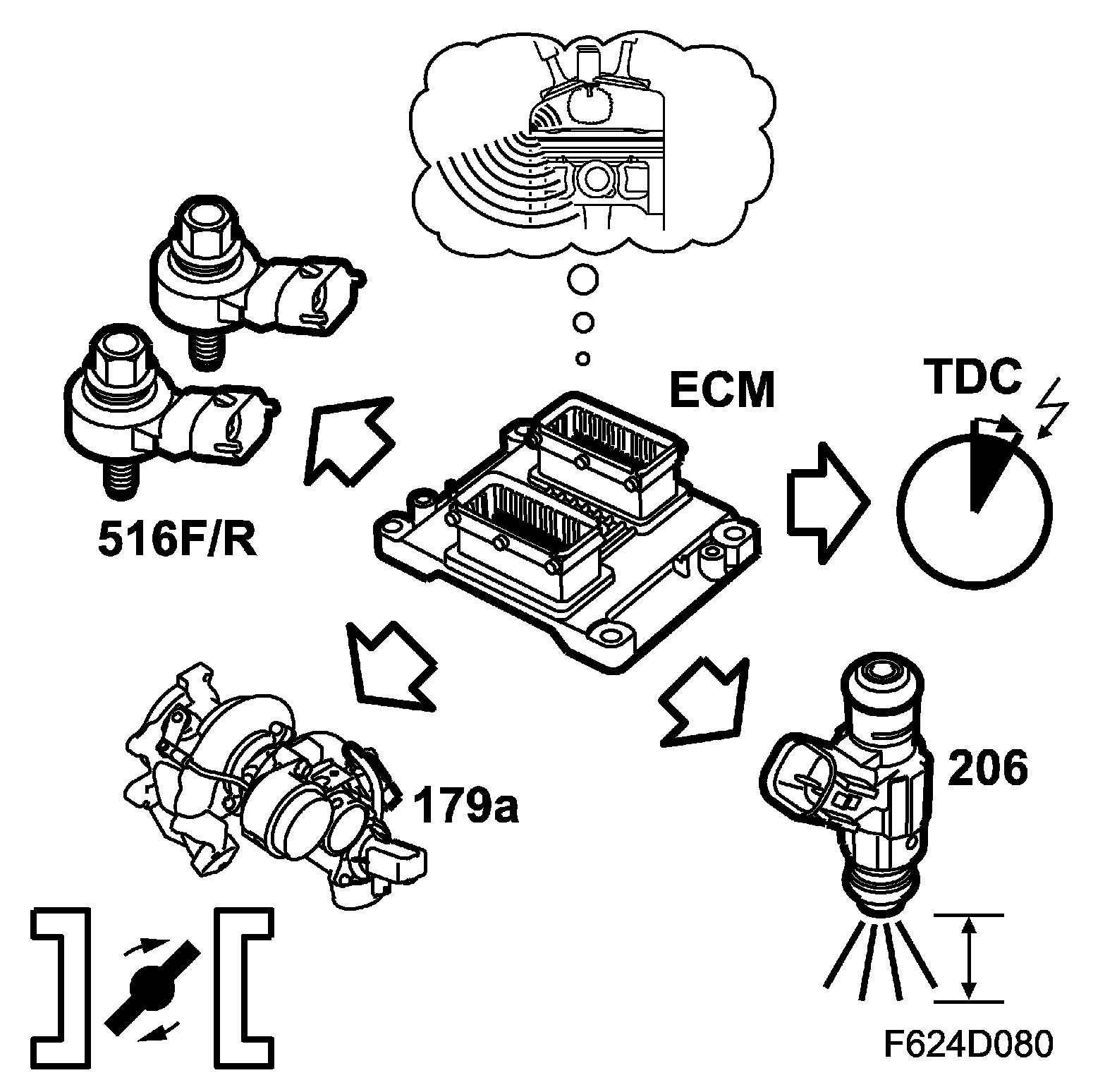 ECM

TDC

516F/R

179a

206

F624D080