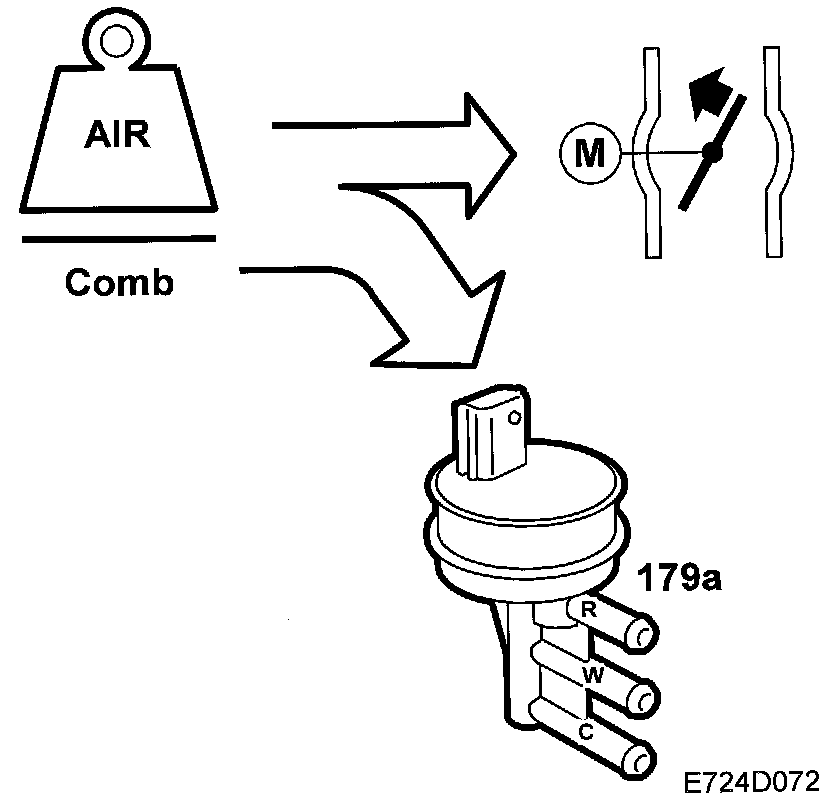 AIR
Comb
M
179a
R
W
C
E724D072