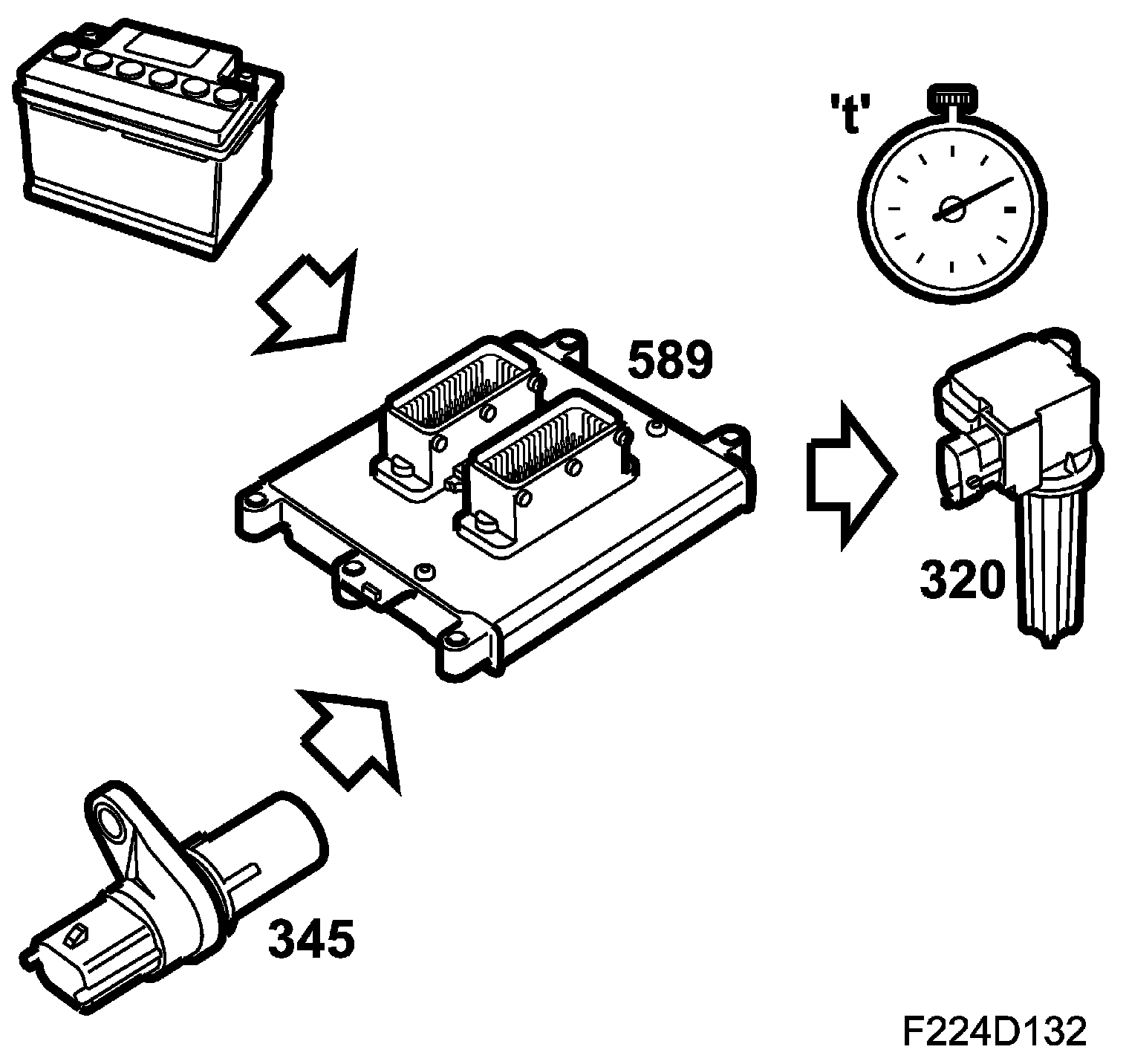 't'

589

320

345

F224D132