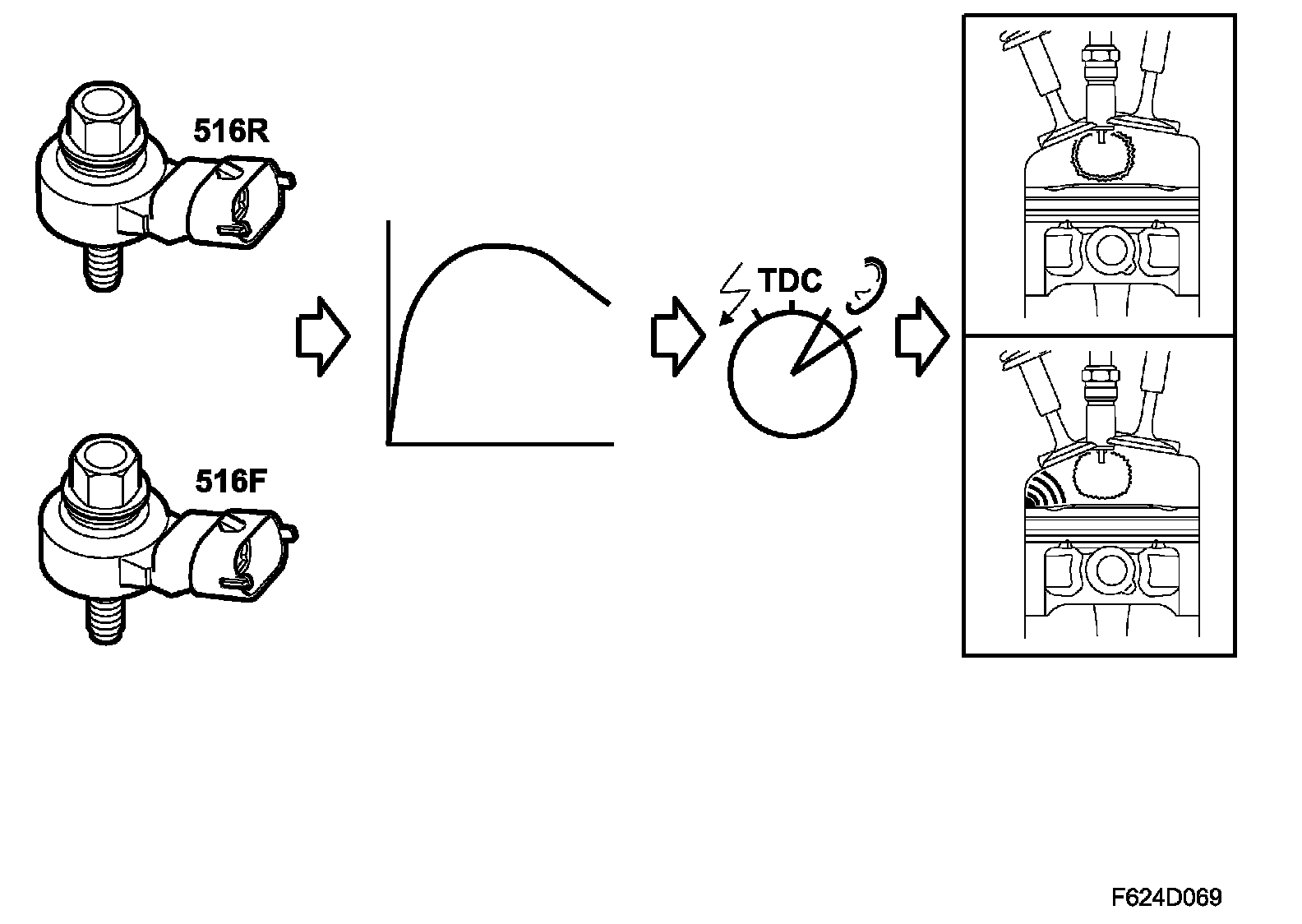 516R

516F

TDC

F624D069