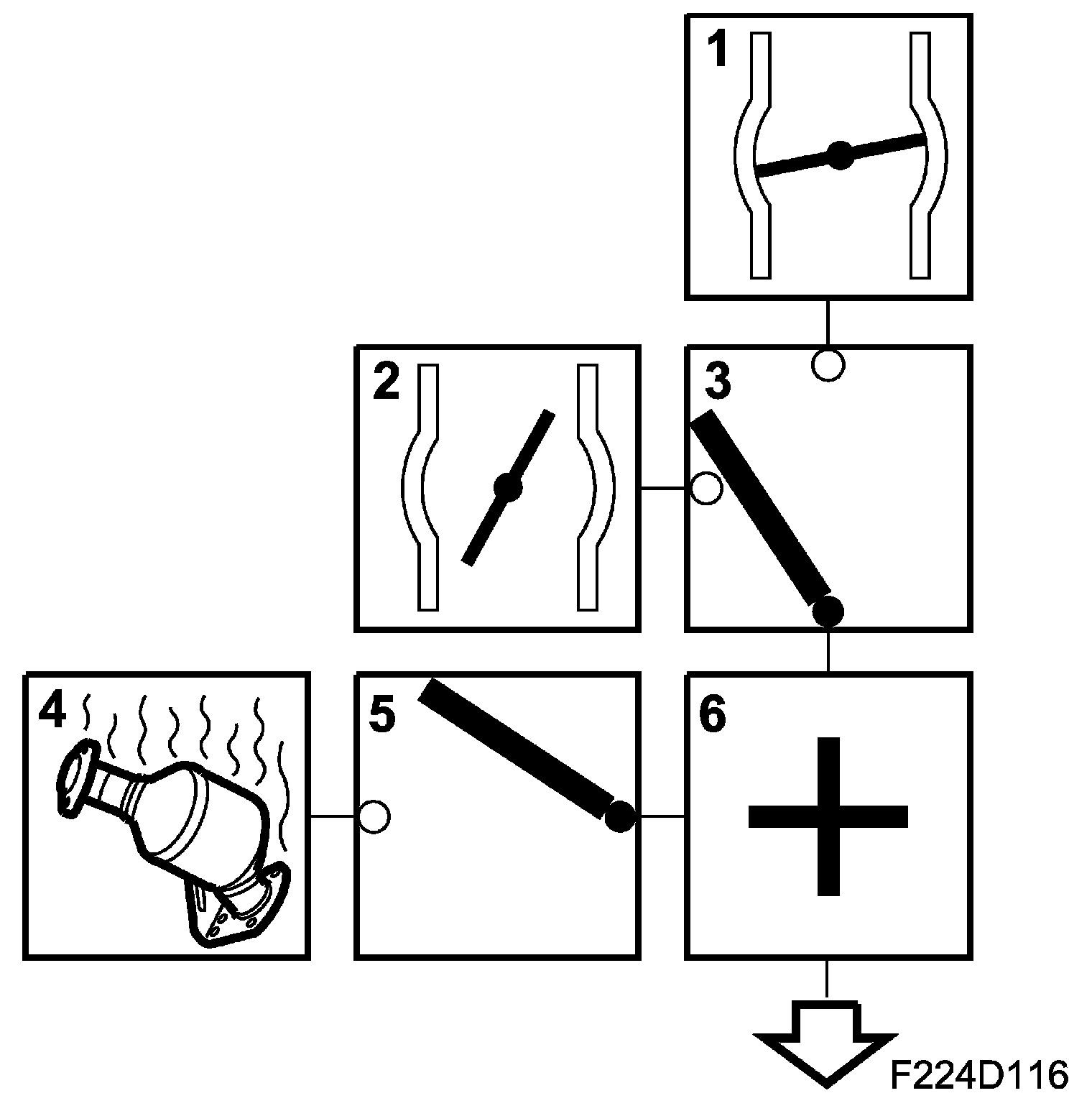 1

2

3

4

5

6

F224D116