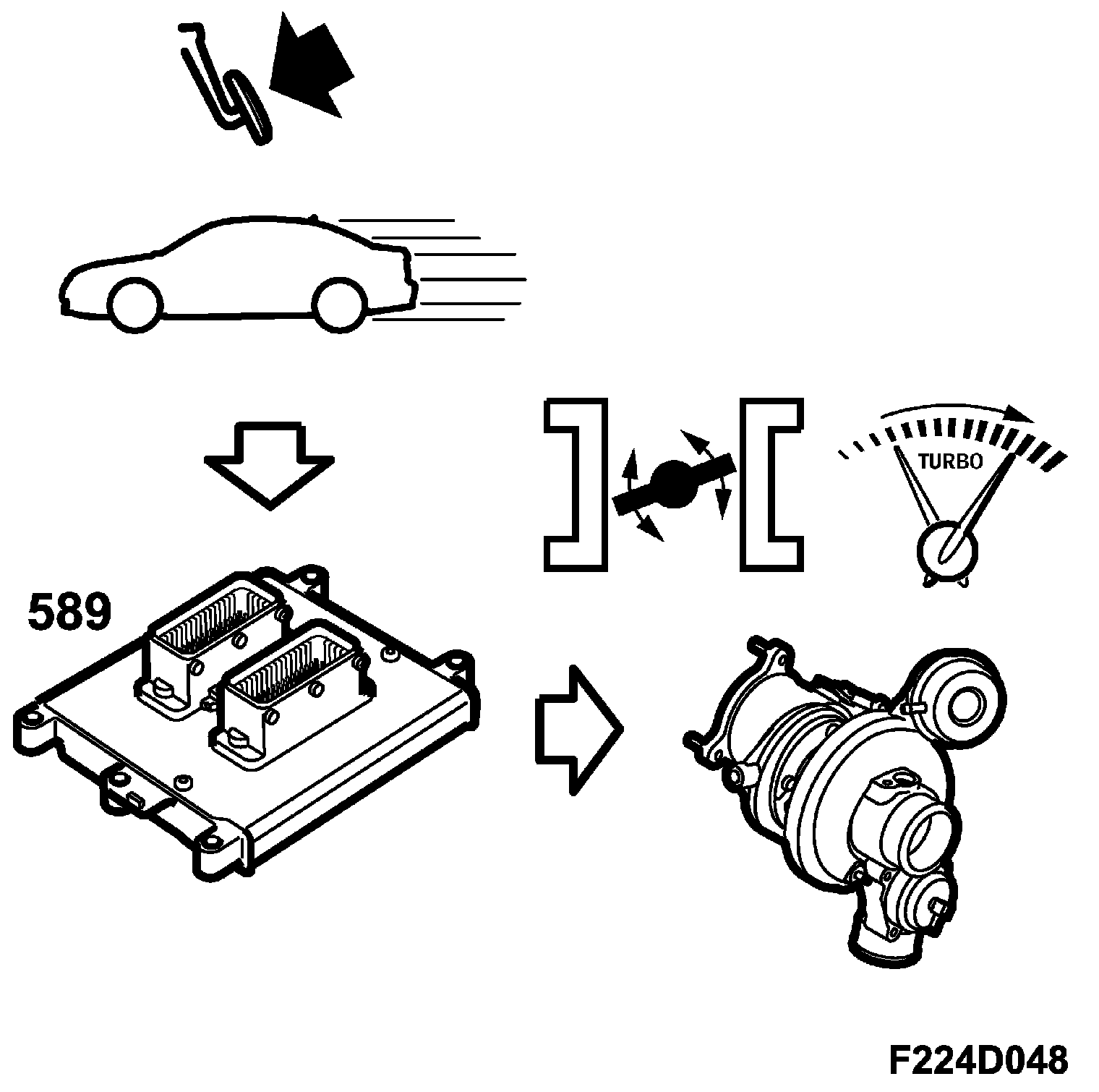 TURBO

589

F224D048