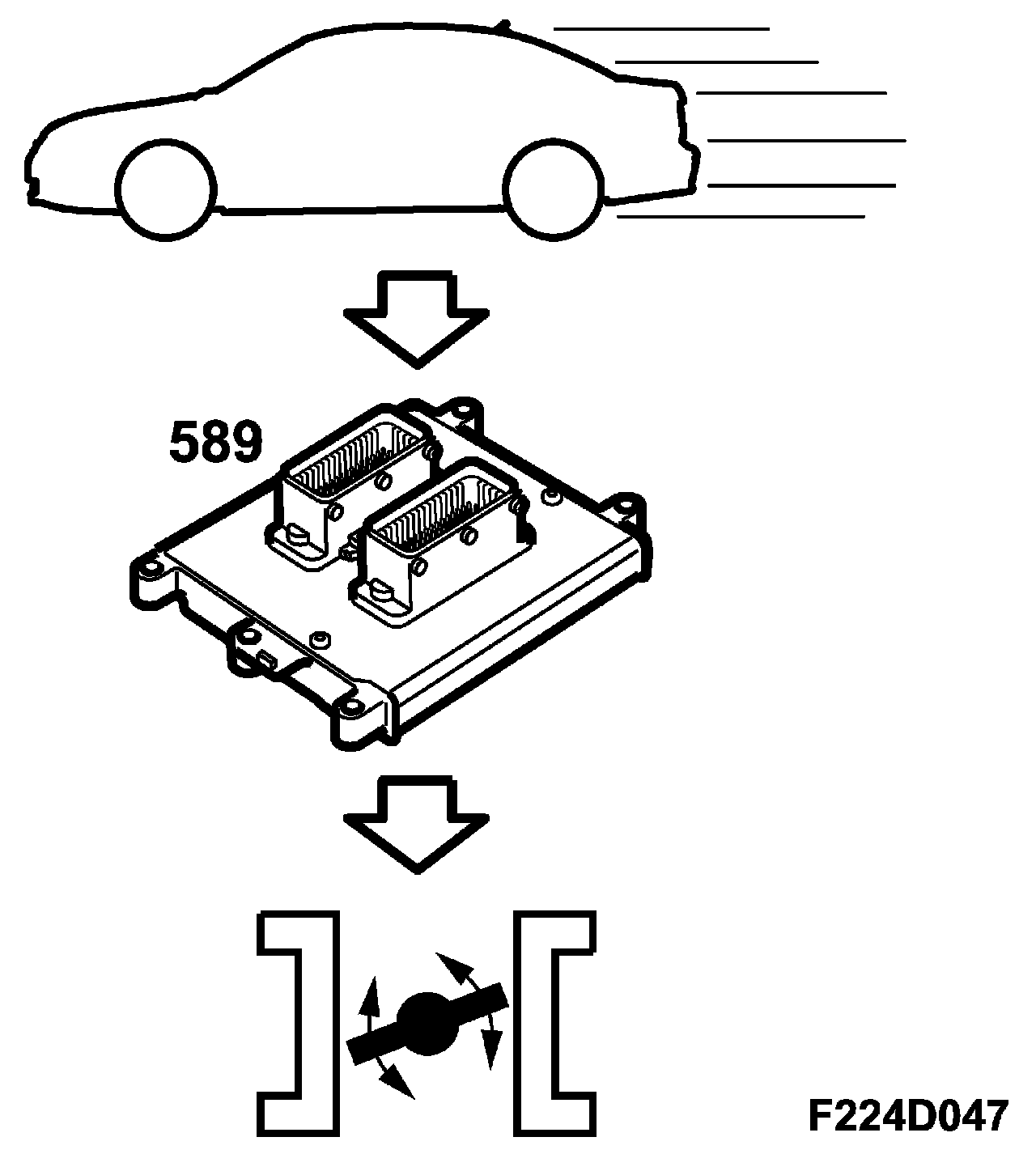 589

F224D047