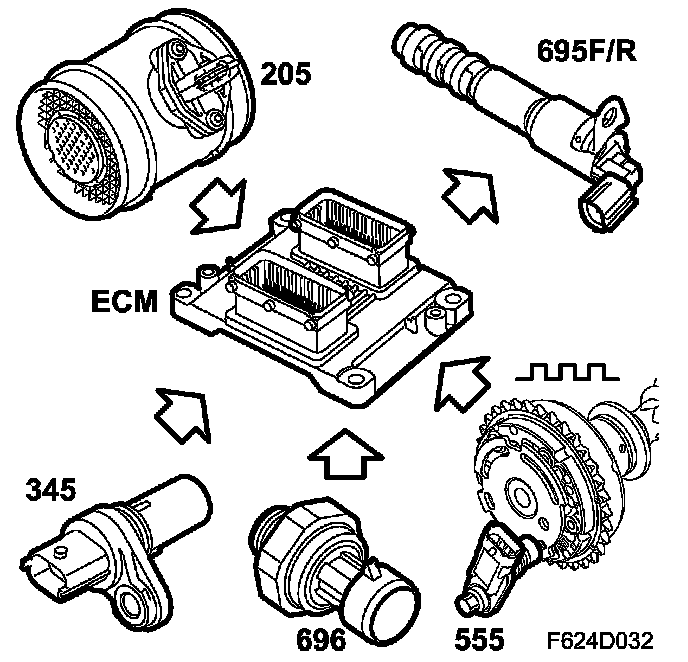 205

695F/R

ECM

345

696

555

F624D032