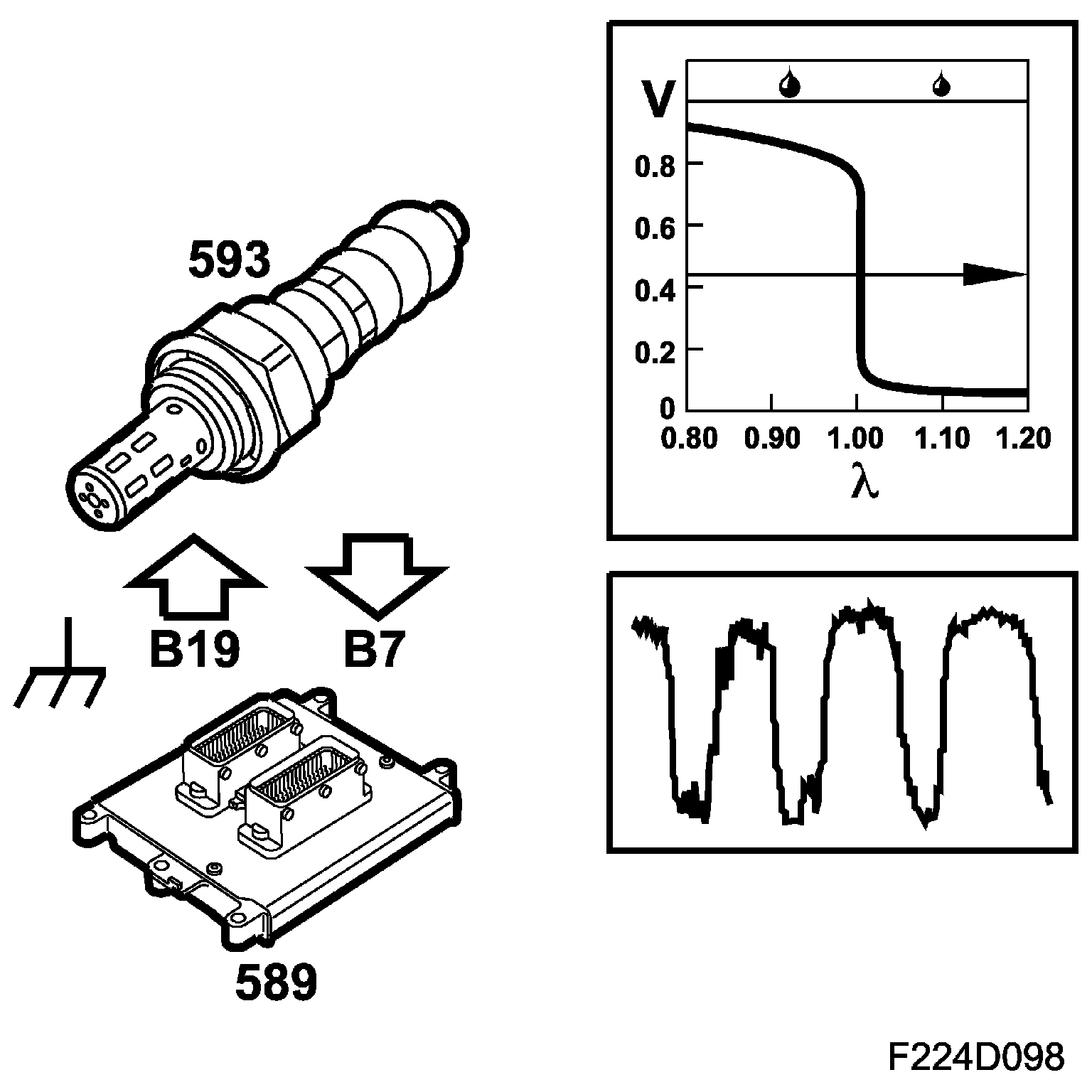 593

B19

B7

589

V

0.8

0.6

0.4

0.2

0

0.80 0.90 1.00 1.10 1.20

$\lambda$

F224D098