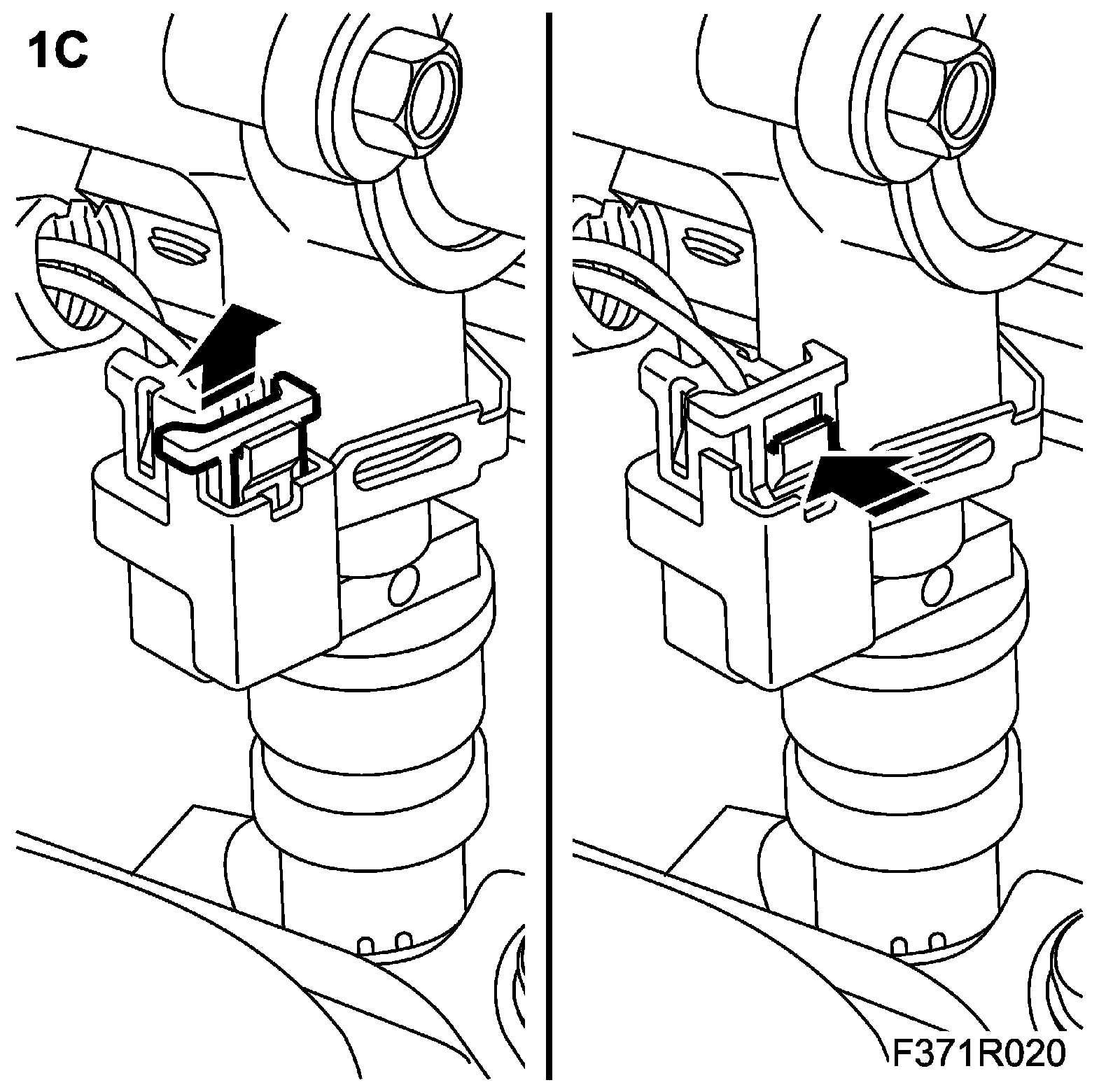 1C

F371R020