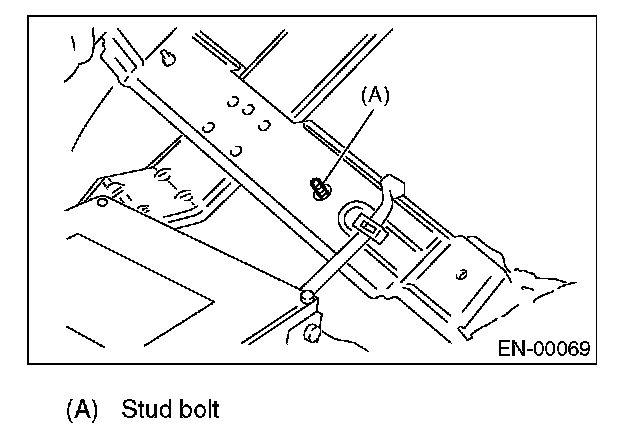 (A)

EN-00069

(A) Stud bolt