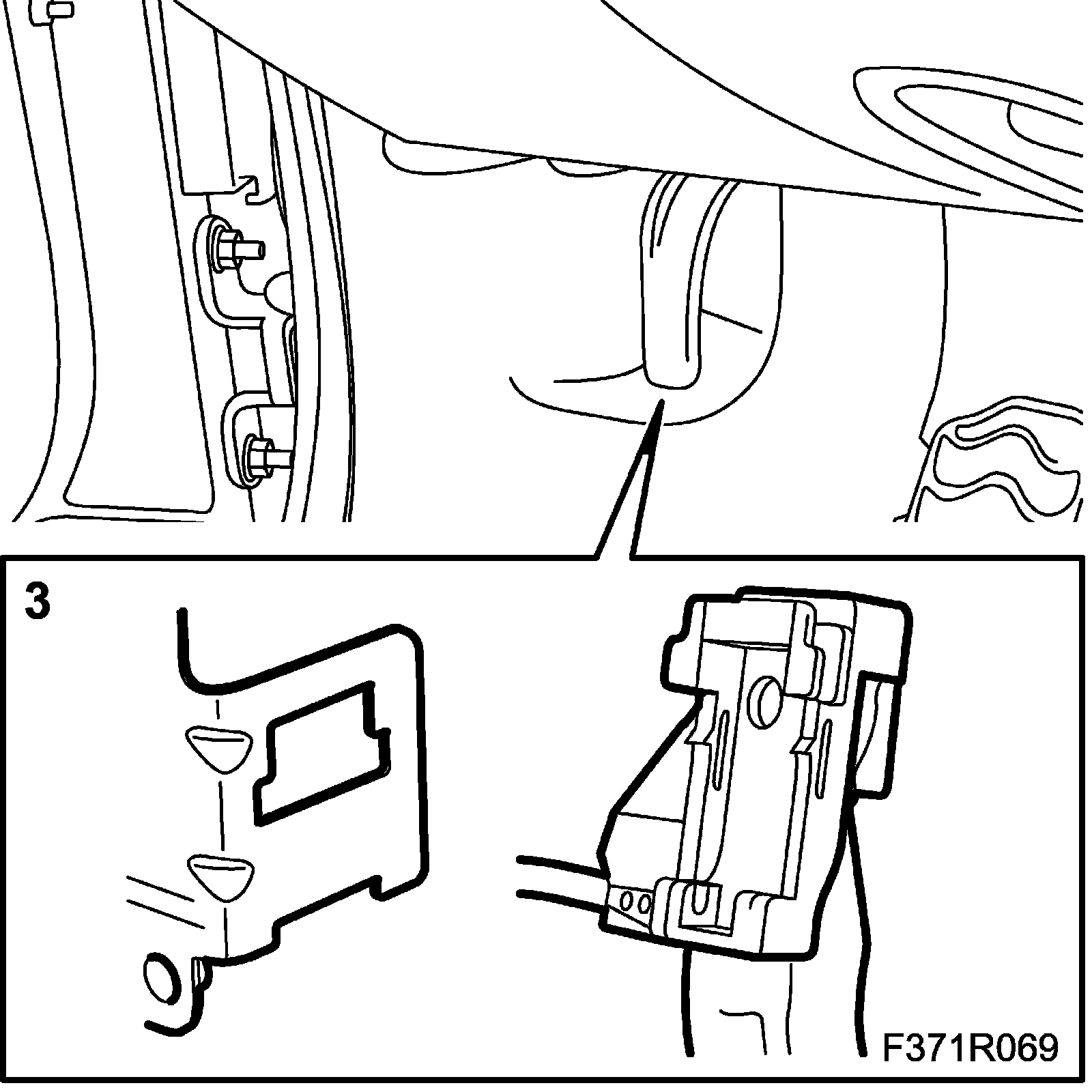 3

F371R069