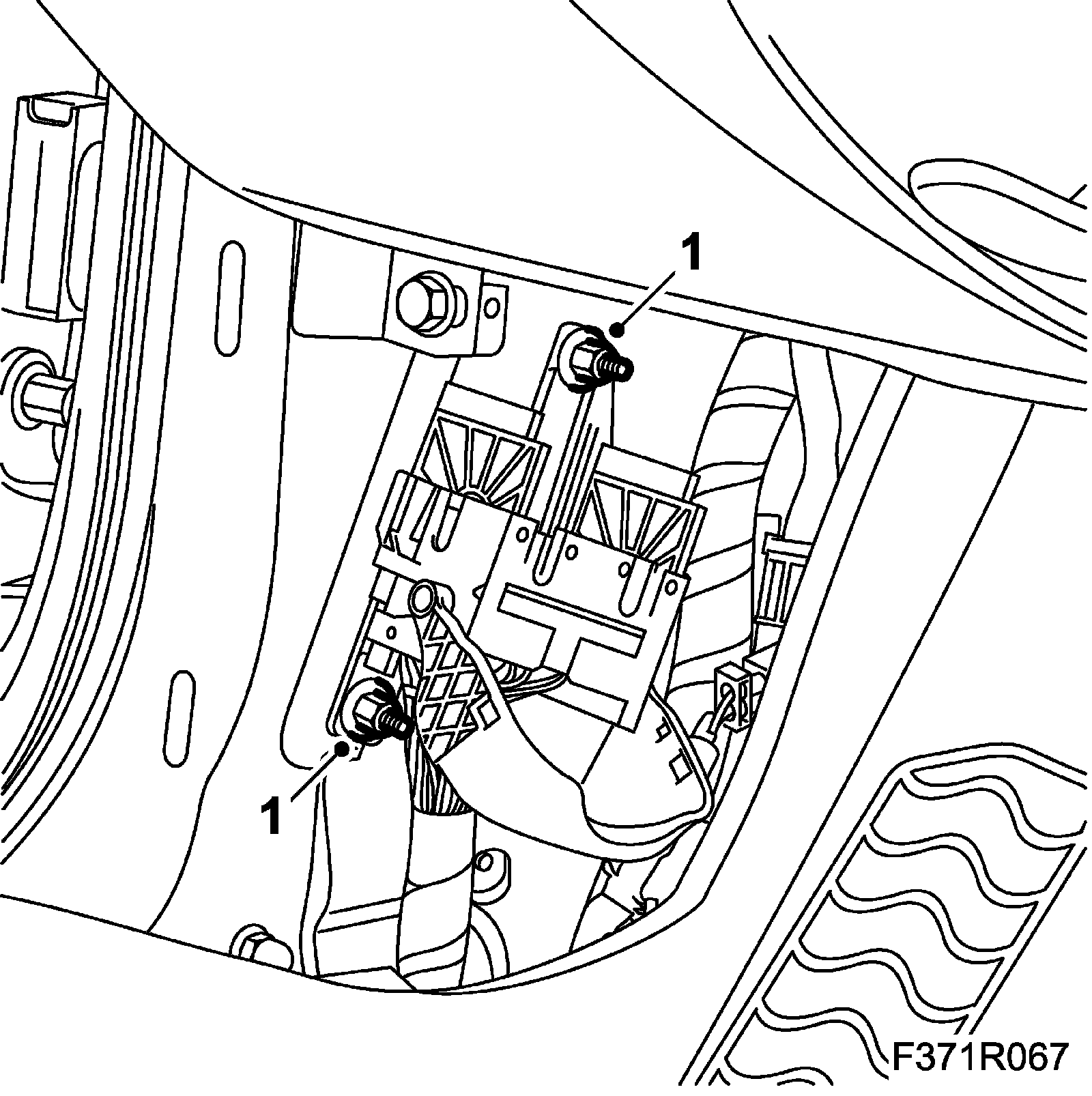 1

1

F371R067