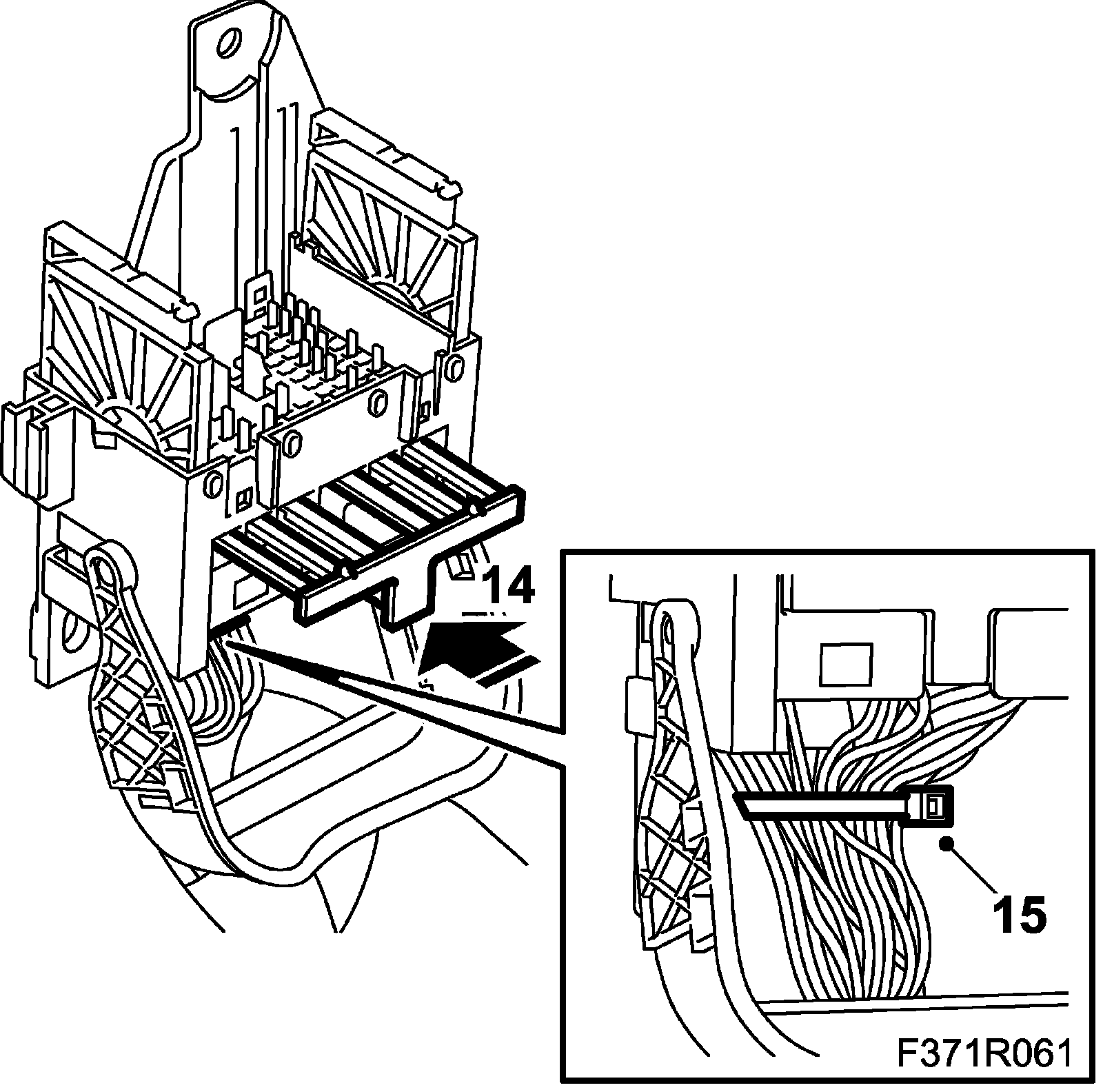 14

15

F371R061