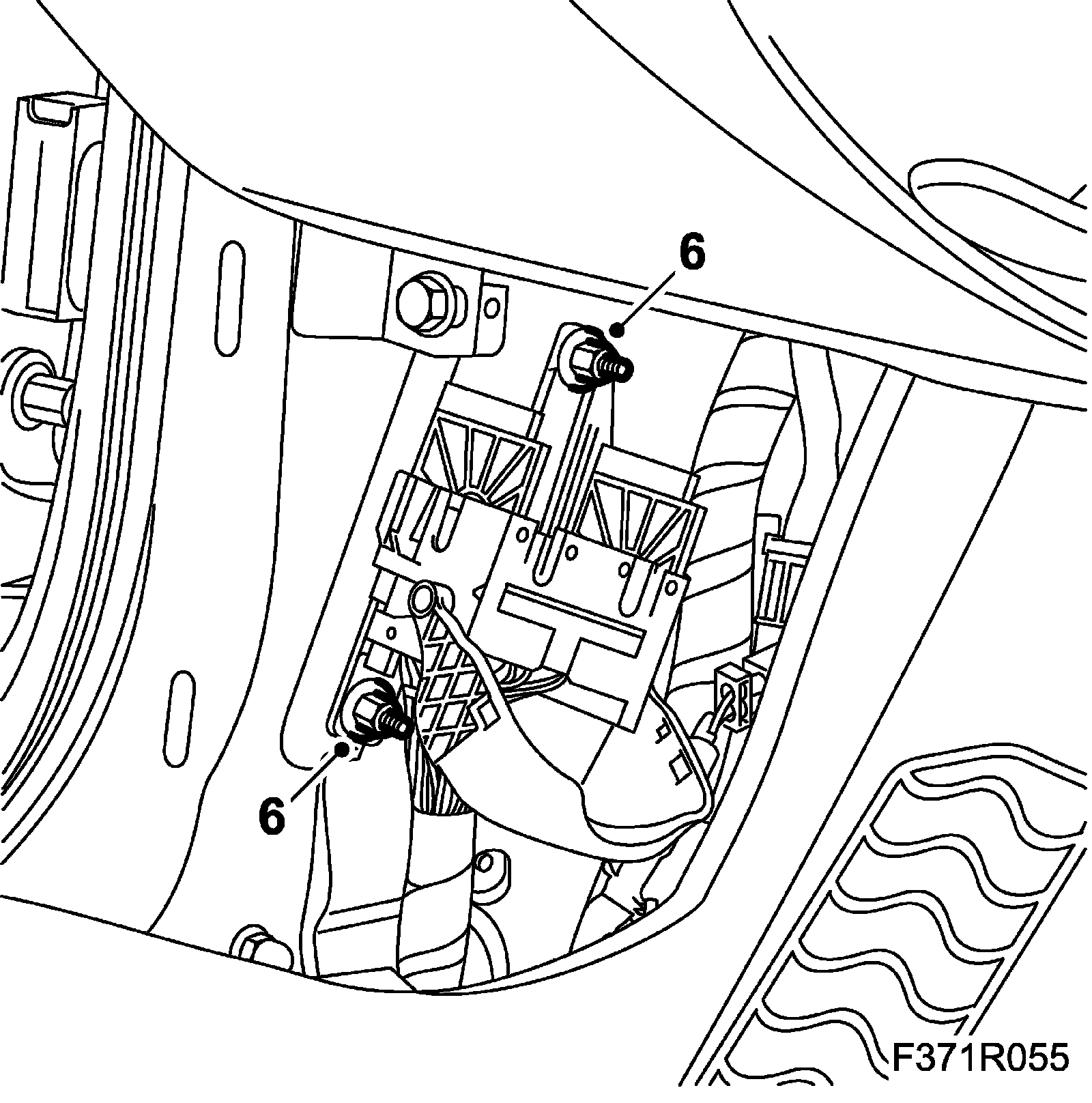 6

6

F371R055