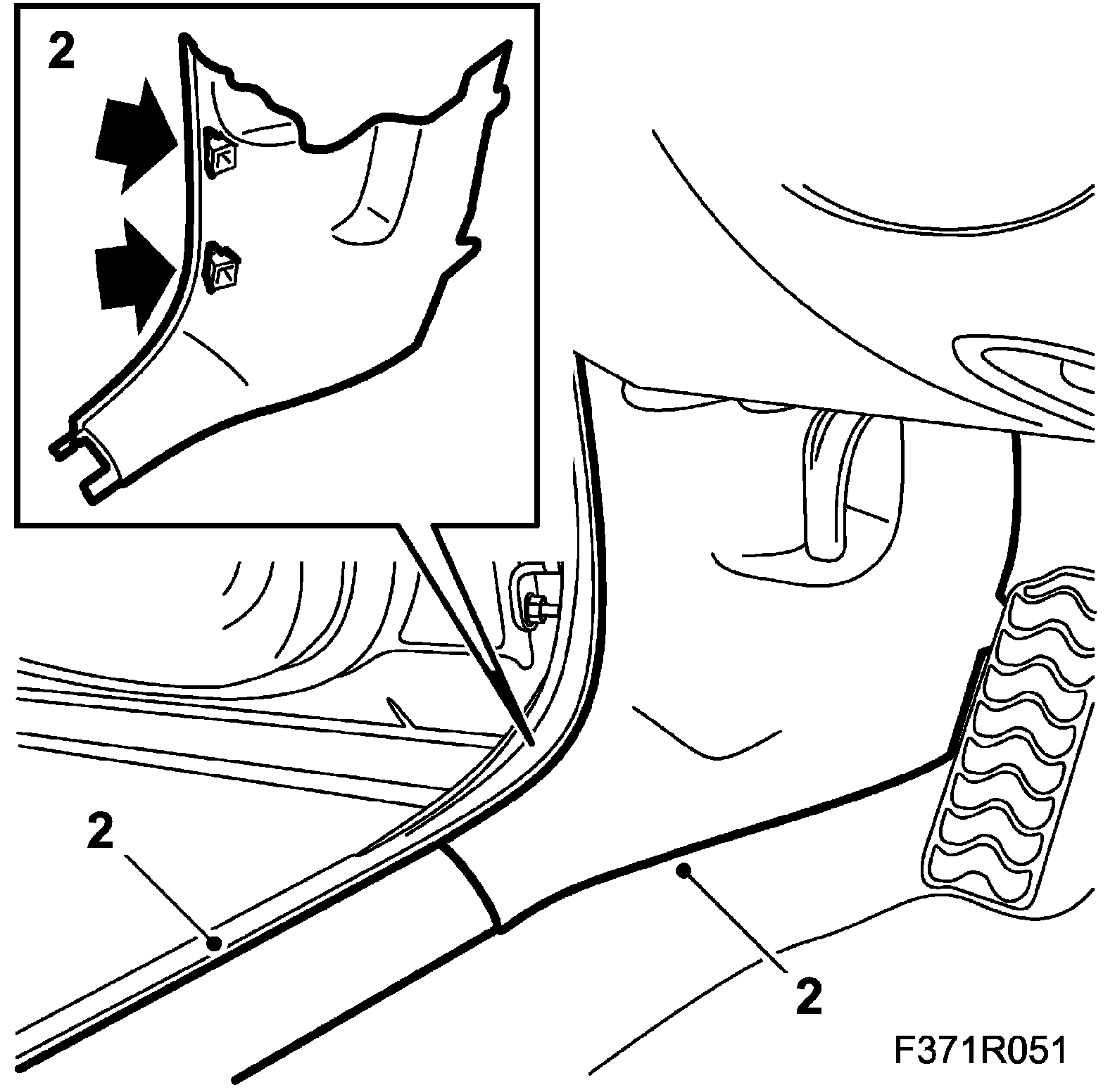 2

2

2

F371R051