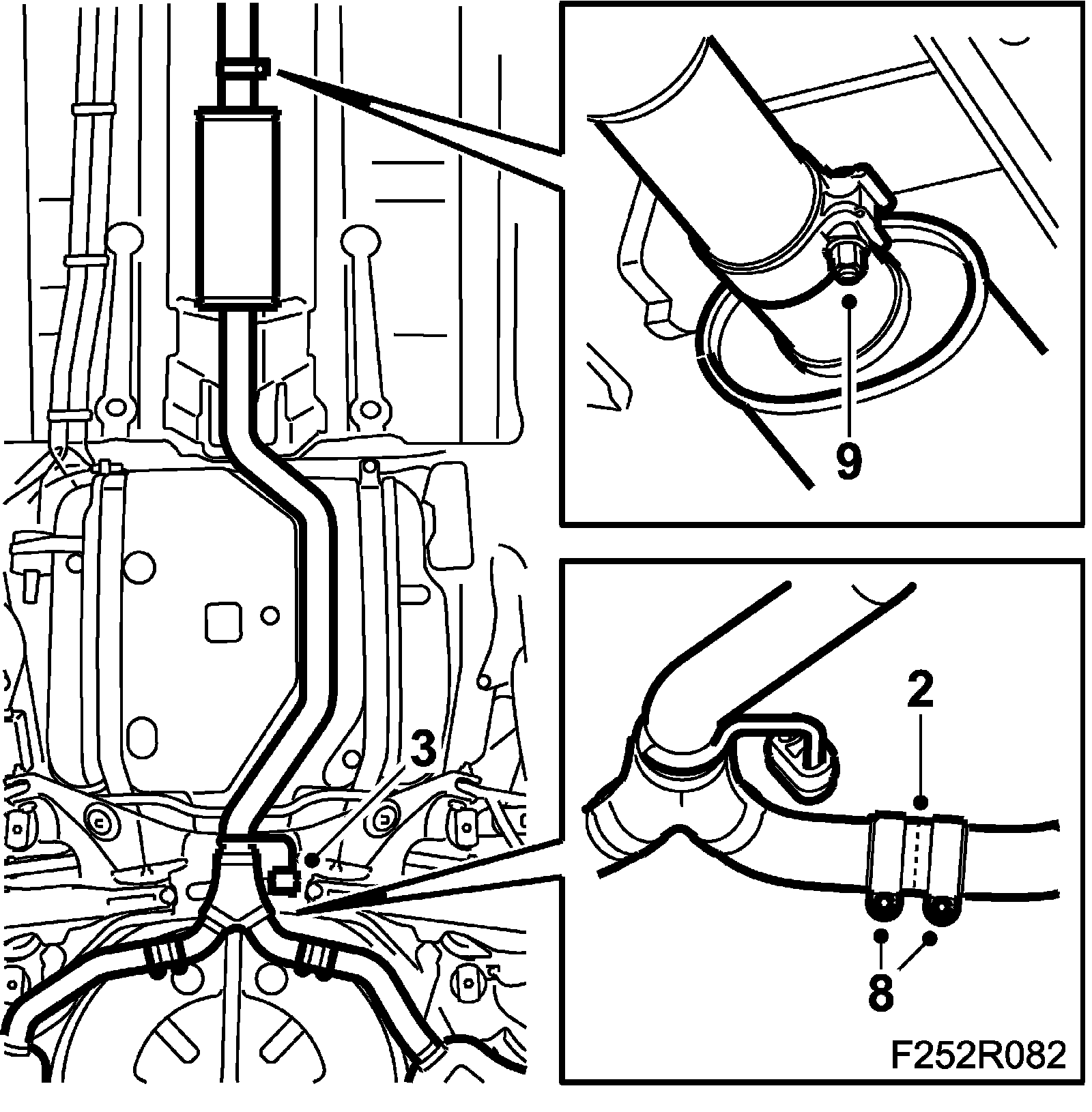 9

3

2

8

F252R082