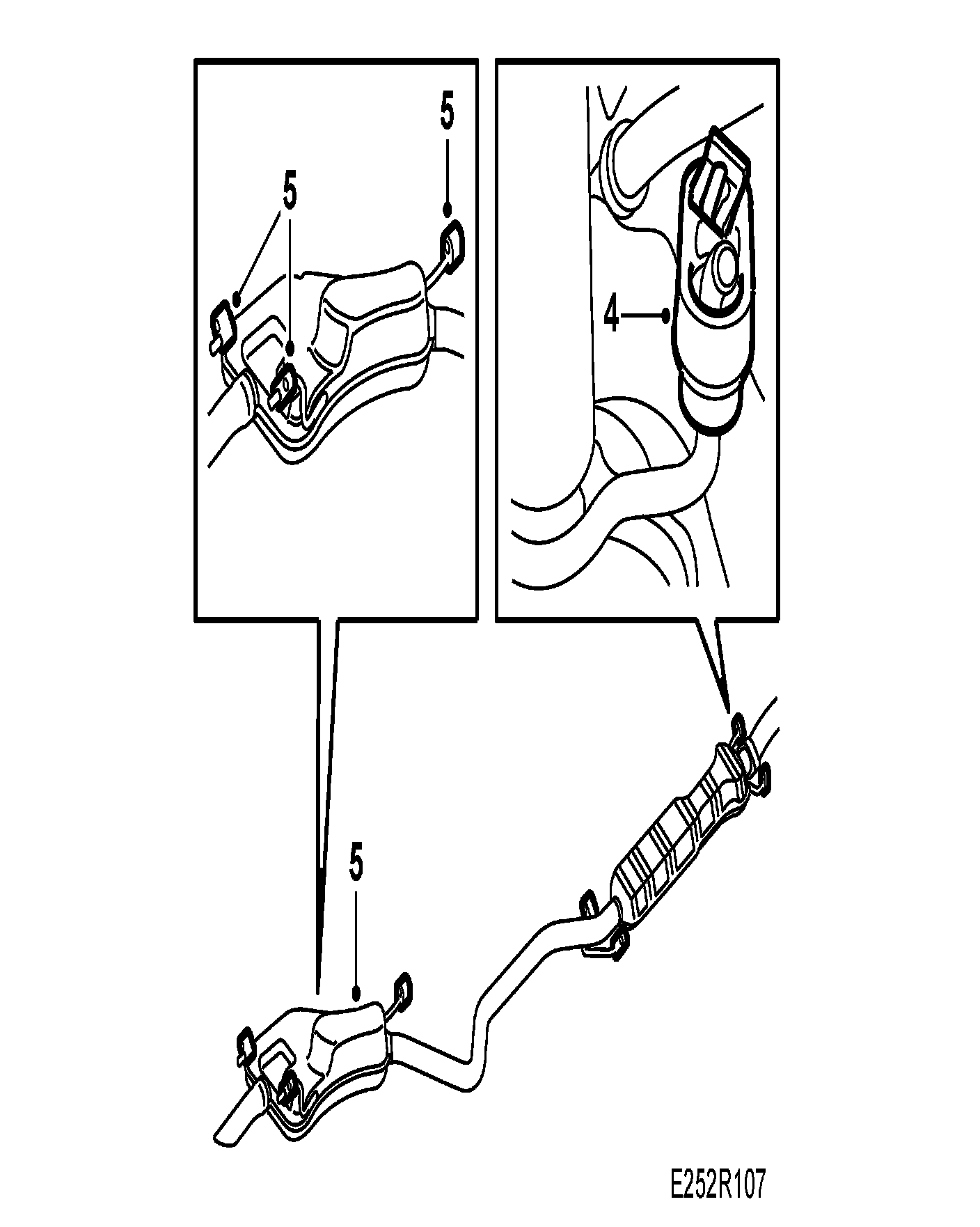 5

5

4

5

E252R107