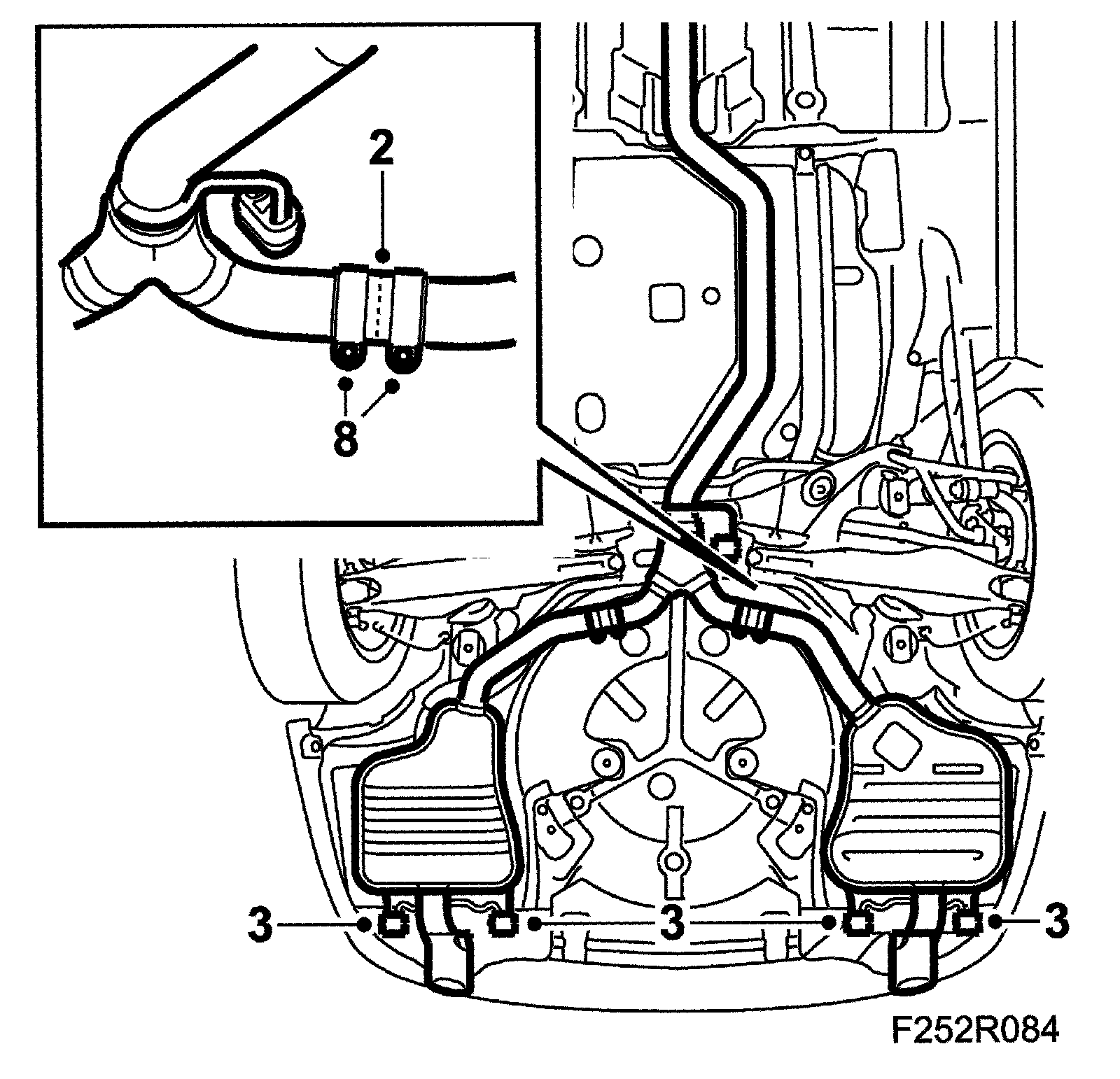 2

8

3

3

3

F252R084