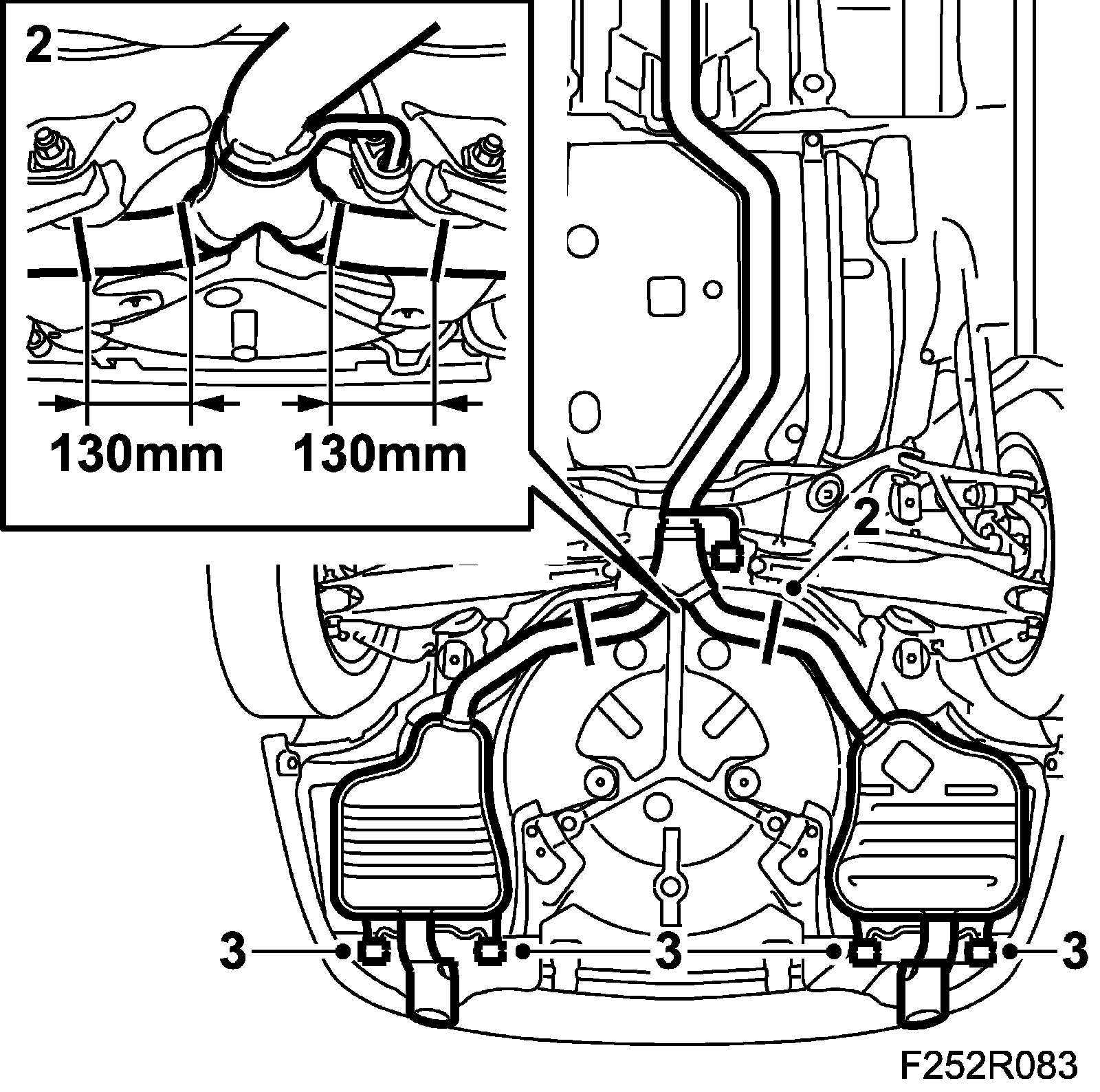 2

130mm 130mm

2

3 3 3

F252R083