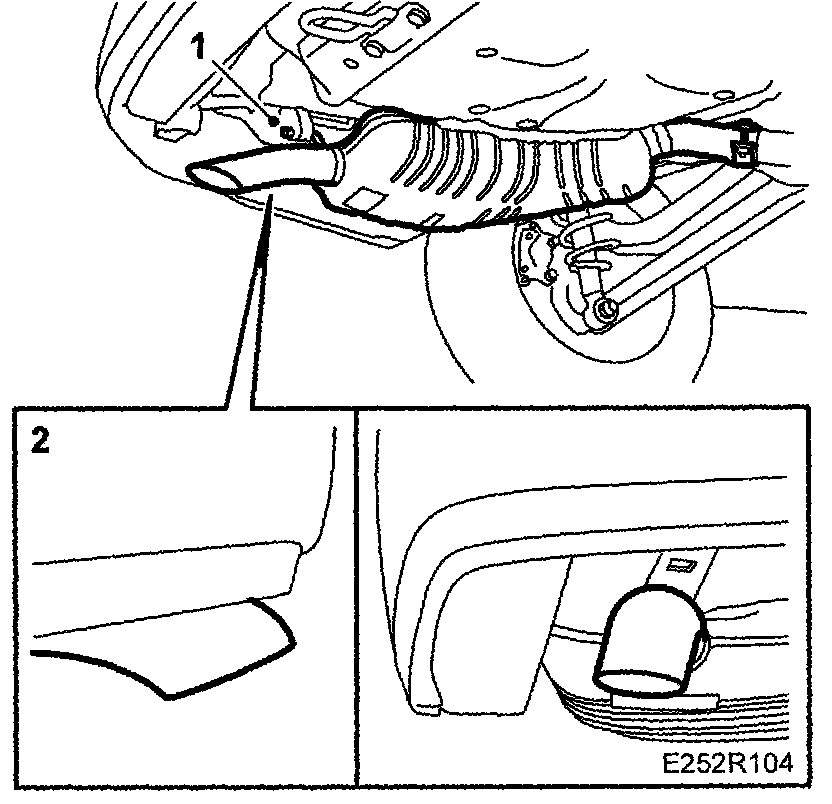 1

2

E252R104